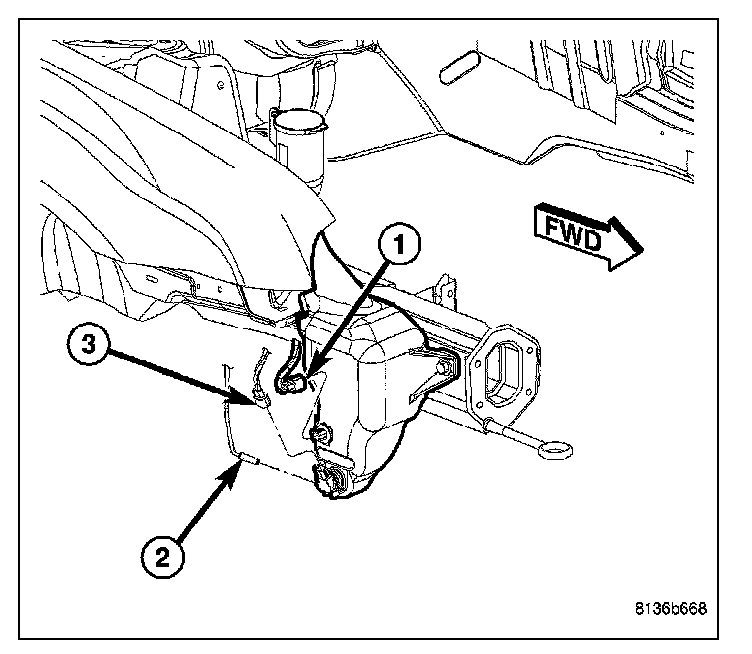 FWD
1
3
2
8136b668