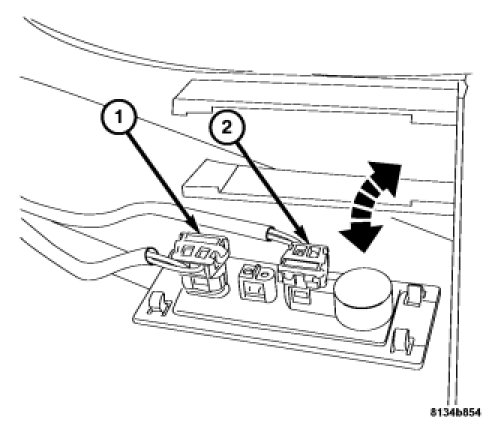 1
2
8134b854