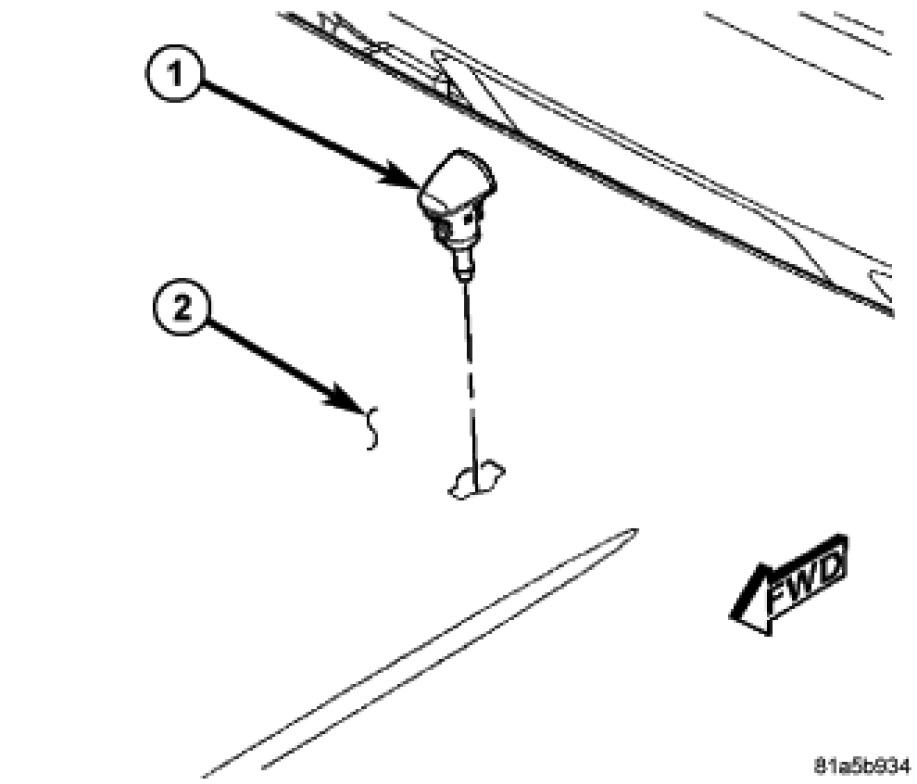 1

2

FWD

81a5b934