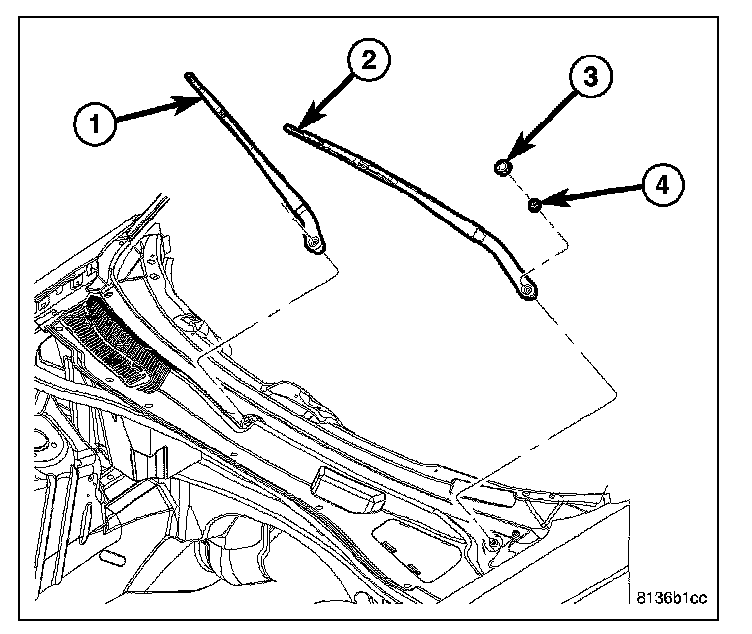 1
2
3
4
8136b1cc