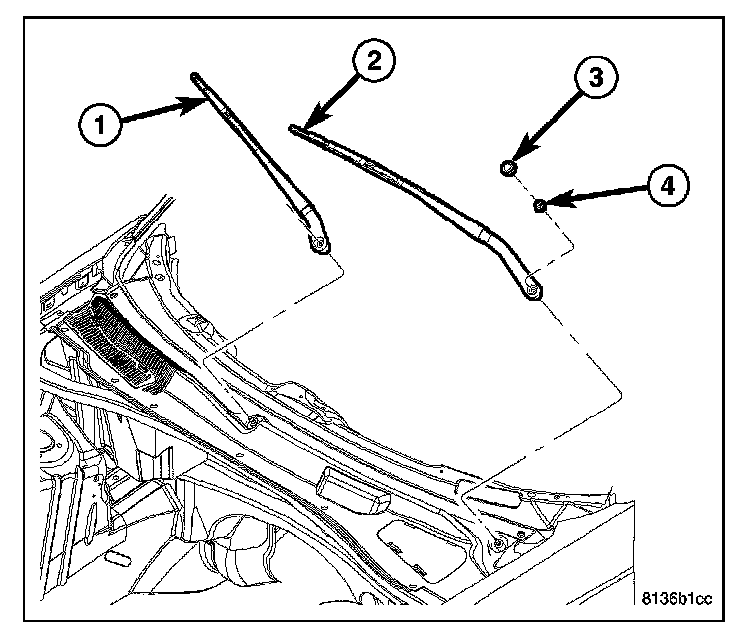 1
2
3
4
8136b1cc