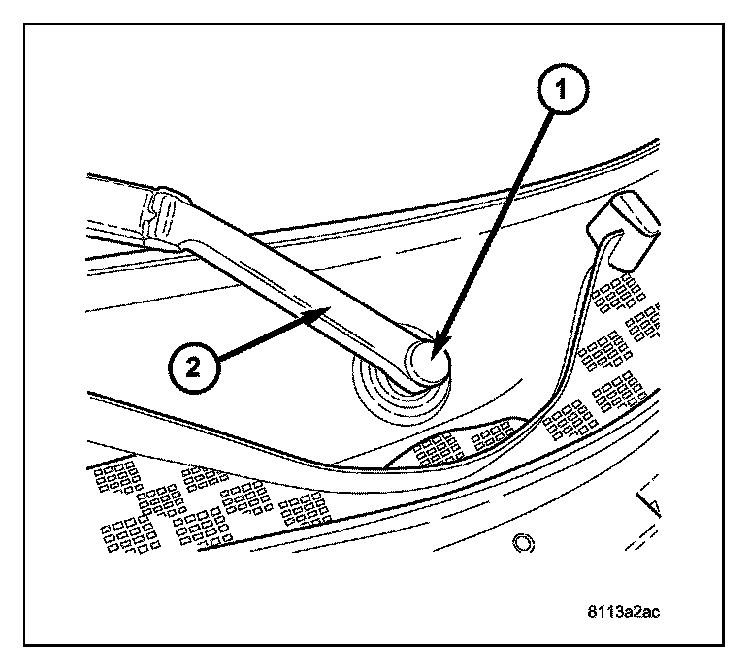 1

2

8113a2ac