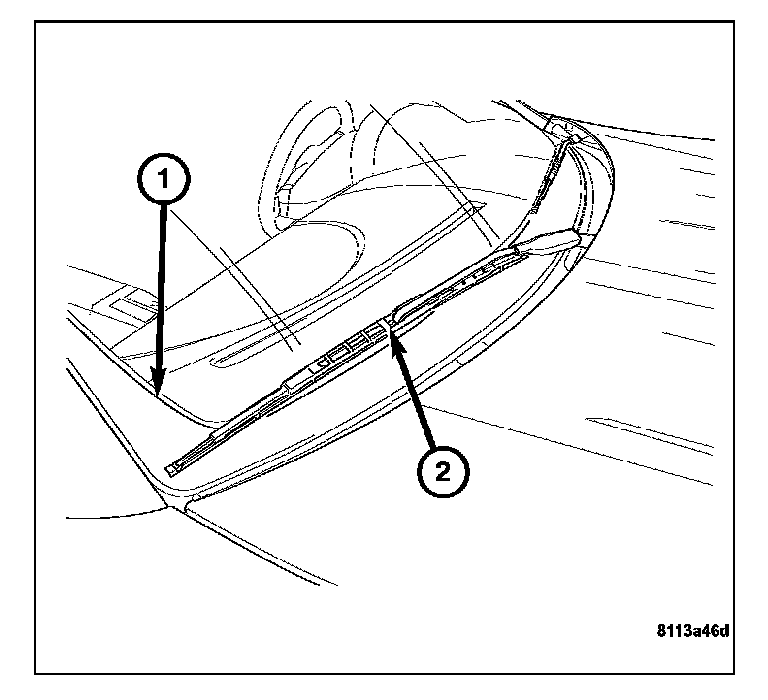 1
2
8113a46d