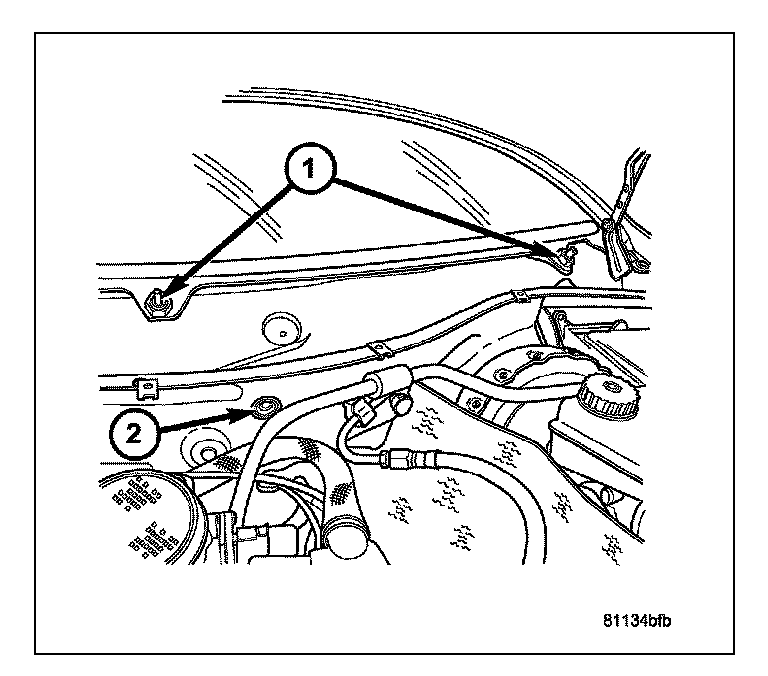 1
2
81134bfb