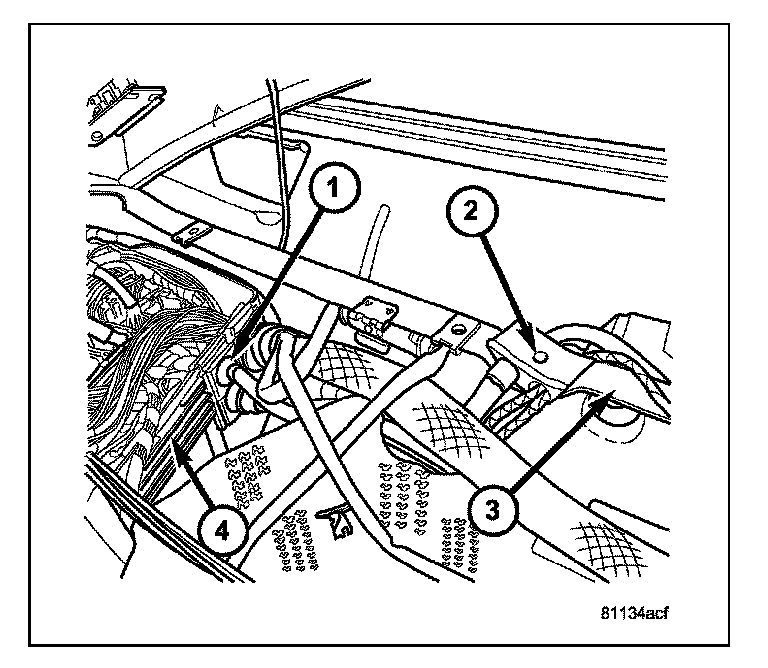 1

2

3

4

81134acf