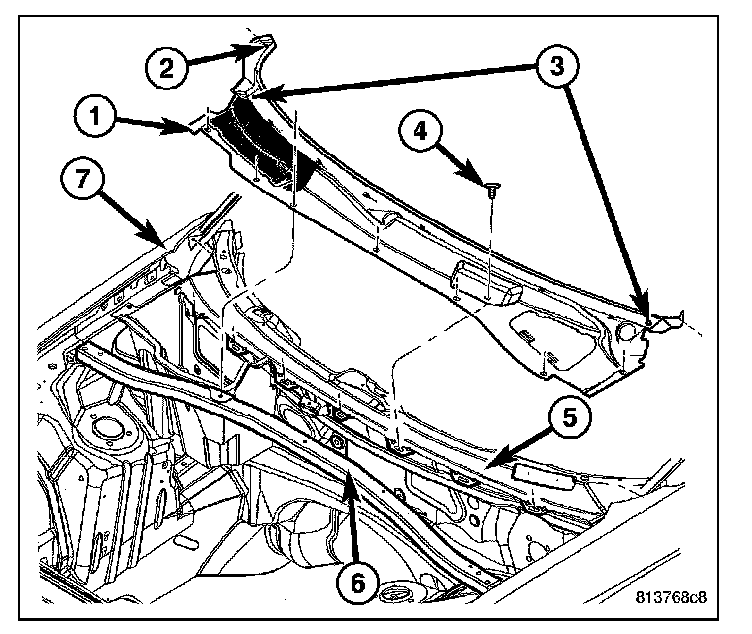 2
3
1
4
7
5
6
813768c8