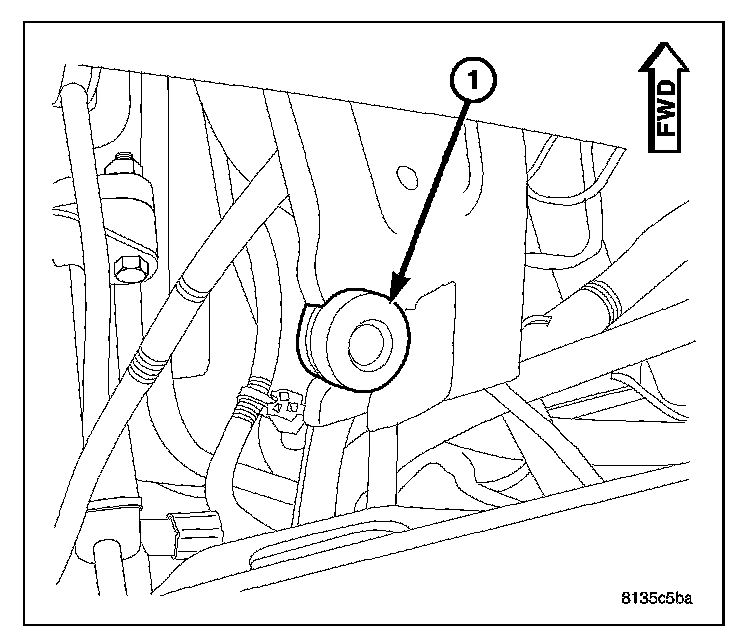 1
FWD
8135c5ba