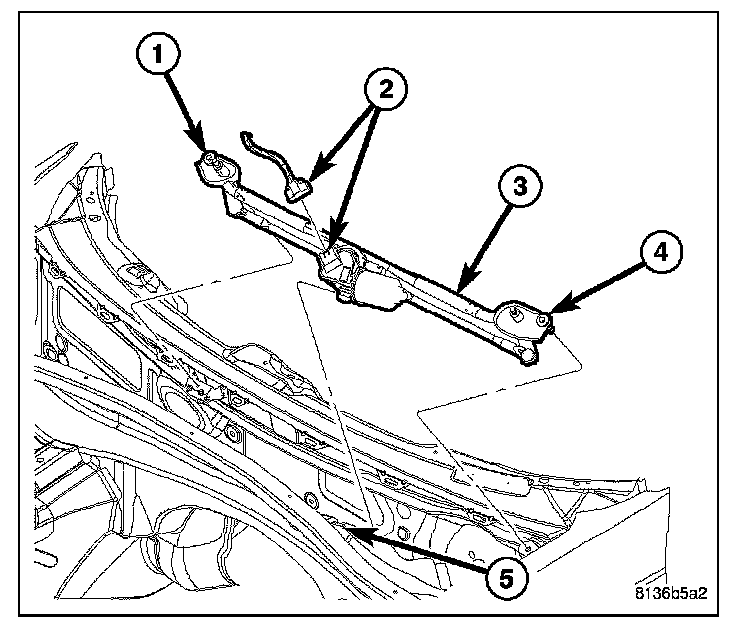 1
2
3
4
5
8136b5a2