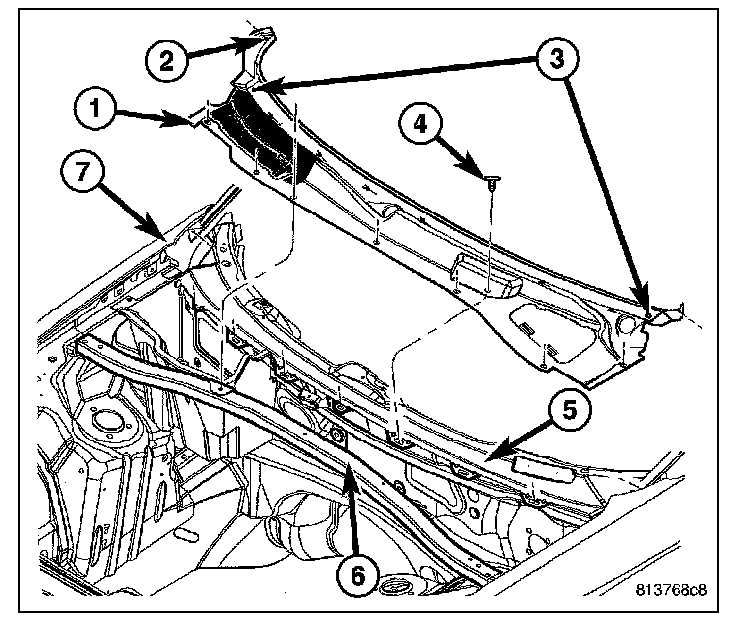 2
3
1
4
7
5
6
813768c8