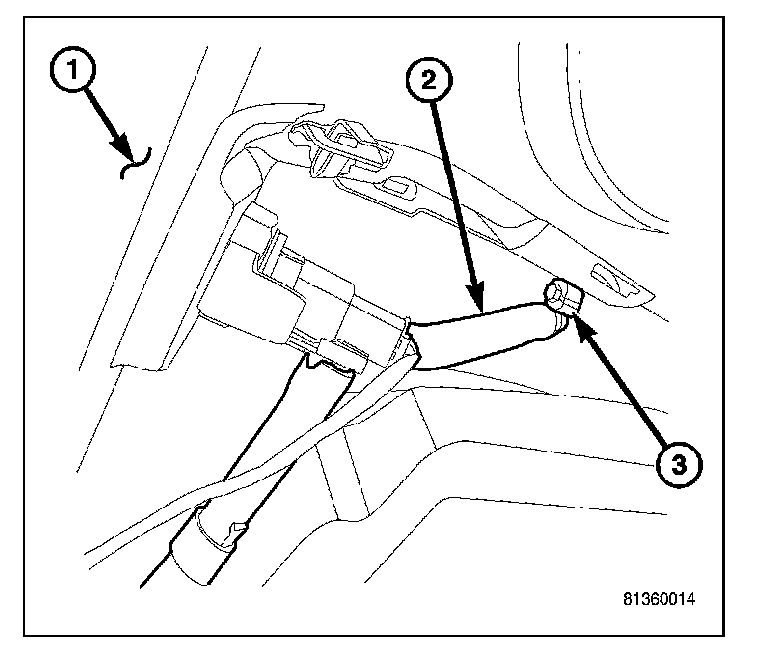 1

2

3

81360014