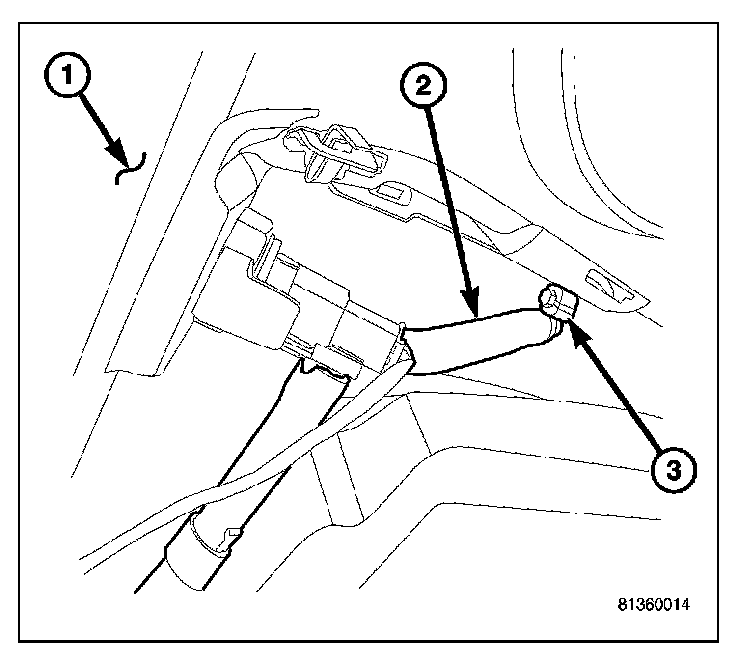 1
2
3
81360014