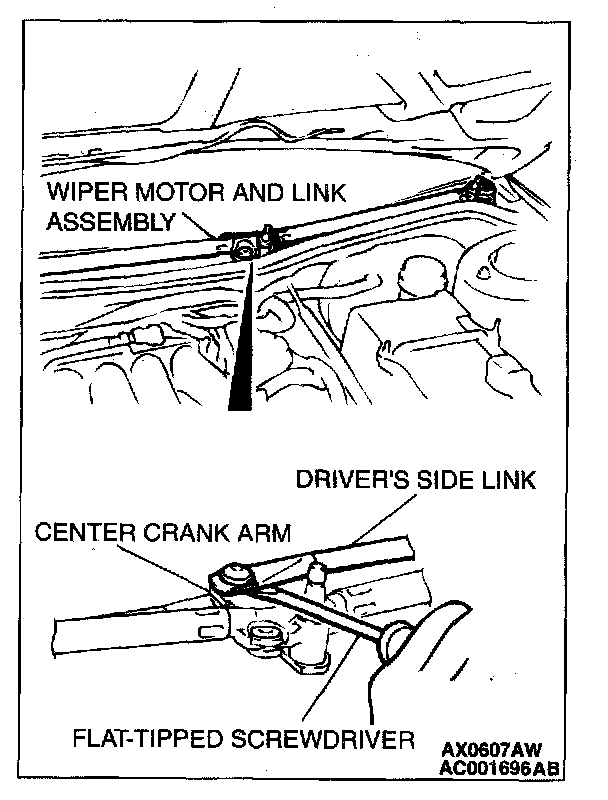 WIPER MOTOR AND LINK ASSEMBLY

DRIVER'S SIDE LINK

CENTER CRANK ARM

FLAT-TIPPED SCREWDRIVER

AX0607AW
AC001696AB