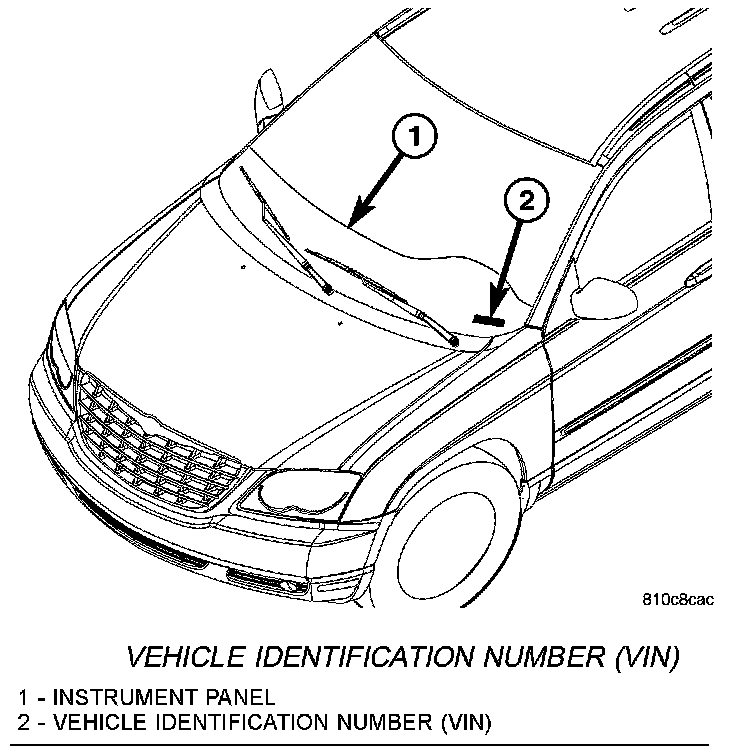 1

2

810c8cac

VEHICLE IDENTIFICATION NUMBER (VIN)

1 - INSTRUMENT PANEL
2 - VEHICLE IDENTIFICATION NUMBER (VIN)