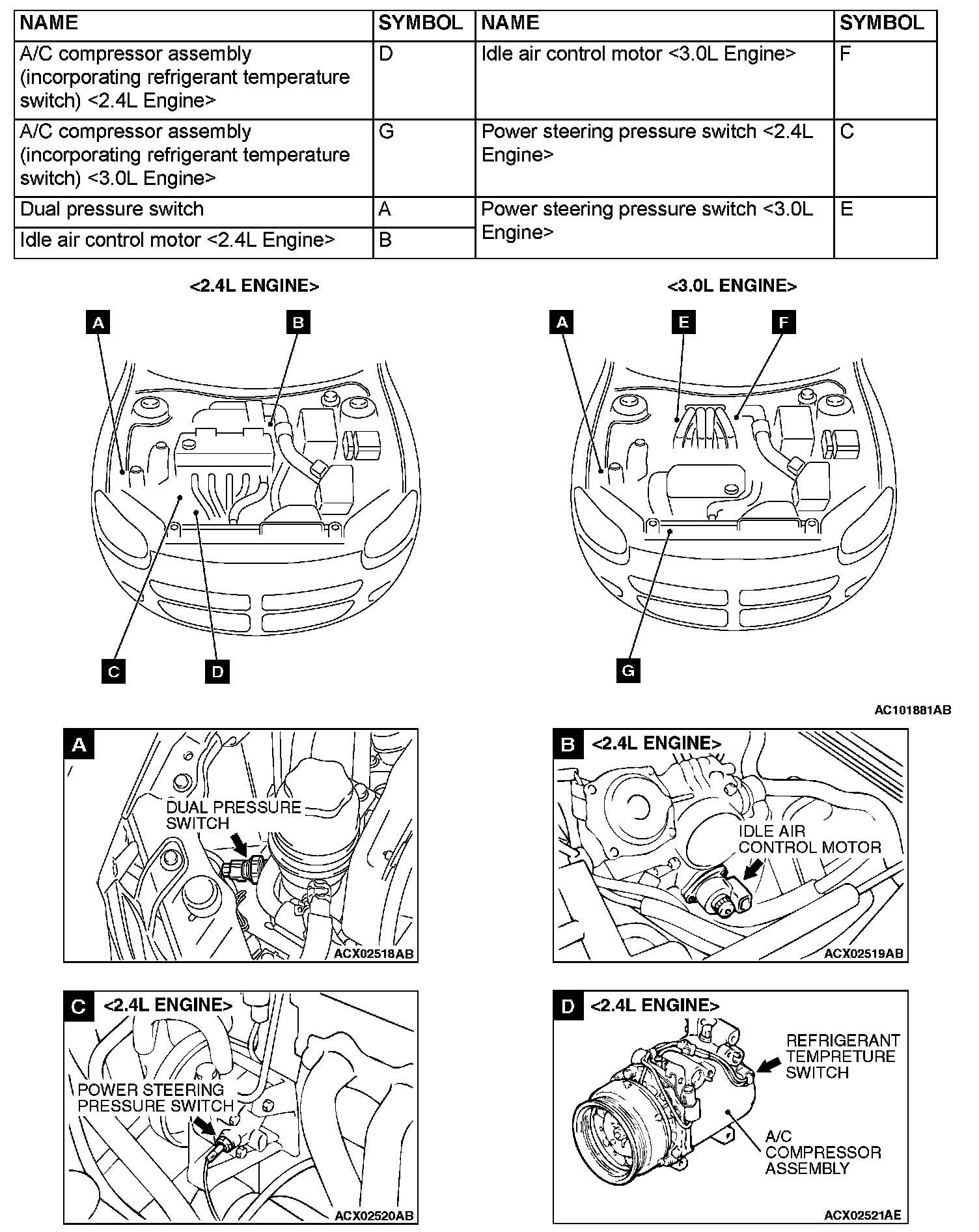 | NAME | SYMBOL | NAME | SYMBOL |
|---|---|---|---|
| A/C compressor assembly (incorporating refrigerant temperature switch) <2.4L Engine> | D | Idle air control motor <3.0L Engine> | F |
| A/C compressor assembly (incorporating refrigerant temperature switch) <3.0L Engine> | G | Power steering pressure switch <2.4L Engine> | C |
| Dual pressure switch | A | Power steering pressure switch <3.0L Engine> | E |
| Idle air control motor <2.4L Engine> | B | | |

<2.4L ENGINE>

A B C D

<3.0L ENGINE>

A E F G

AC101881AB

A

DUAL PRESSURE SWITCH

ACX02518AB

B <2.4L ENGINE>

IDLE AIR CONTROL MOTOR

ACX02519AB

C <2.4L ENGINE>

POWER STEERING PRESSURE SWITCH

ACX02520AB

D <2.4L ENGINE>

REFRIGERANT TEMPRETURE SWITCH

A/C COMPRESSOR ASSEMBLY

ACX02521AE