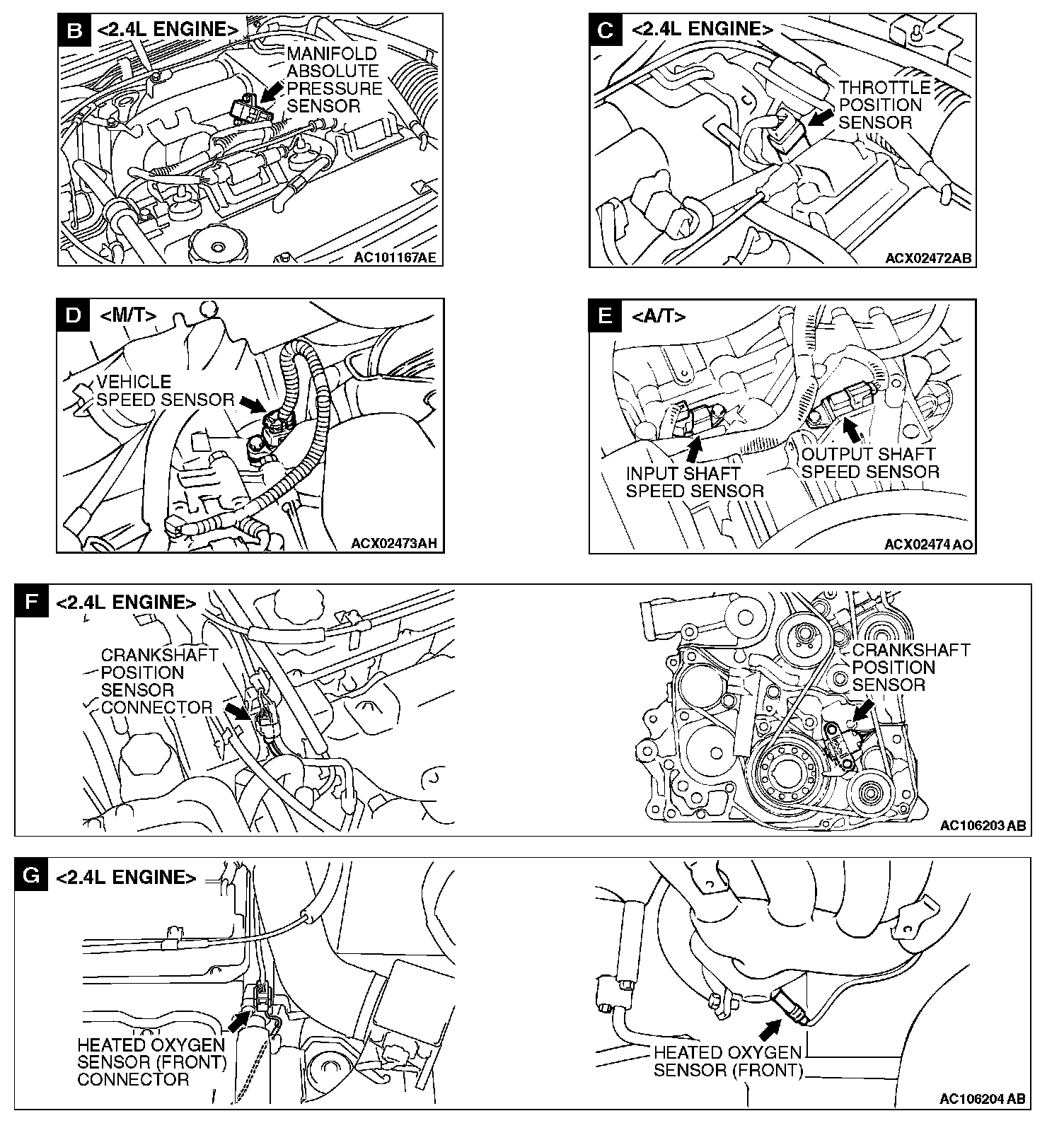 B <2.4L ENGINE>

MANIFOLD ABSOLUTE PRESSURE SENSOR

AC101167AE

C <2.4L ENGINE>

THROTTLE POSITION SENSOR

ACX02472AB

D <M/T>

VEHICLE SPEED SENSOR

ACX02473AH

E <A/T>

INPUT SHAFT SPEED SENSOR

OUTPUT SHAFT SPEED SENSOR

ACX02474 AO

F <2.4L ENGINE>

CRANKSHAFT POSITION SENSOR CONNECTOR

CRANKSHAFT POSITION SENSOR

AC106203 AB

G <2.4L ENGINE>

HEATED OXYGEN SENSOR (FRONT) CONNECTOR

HEATED OXYGEN SENSOR (FRONT)

AC106204 AB