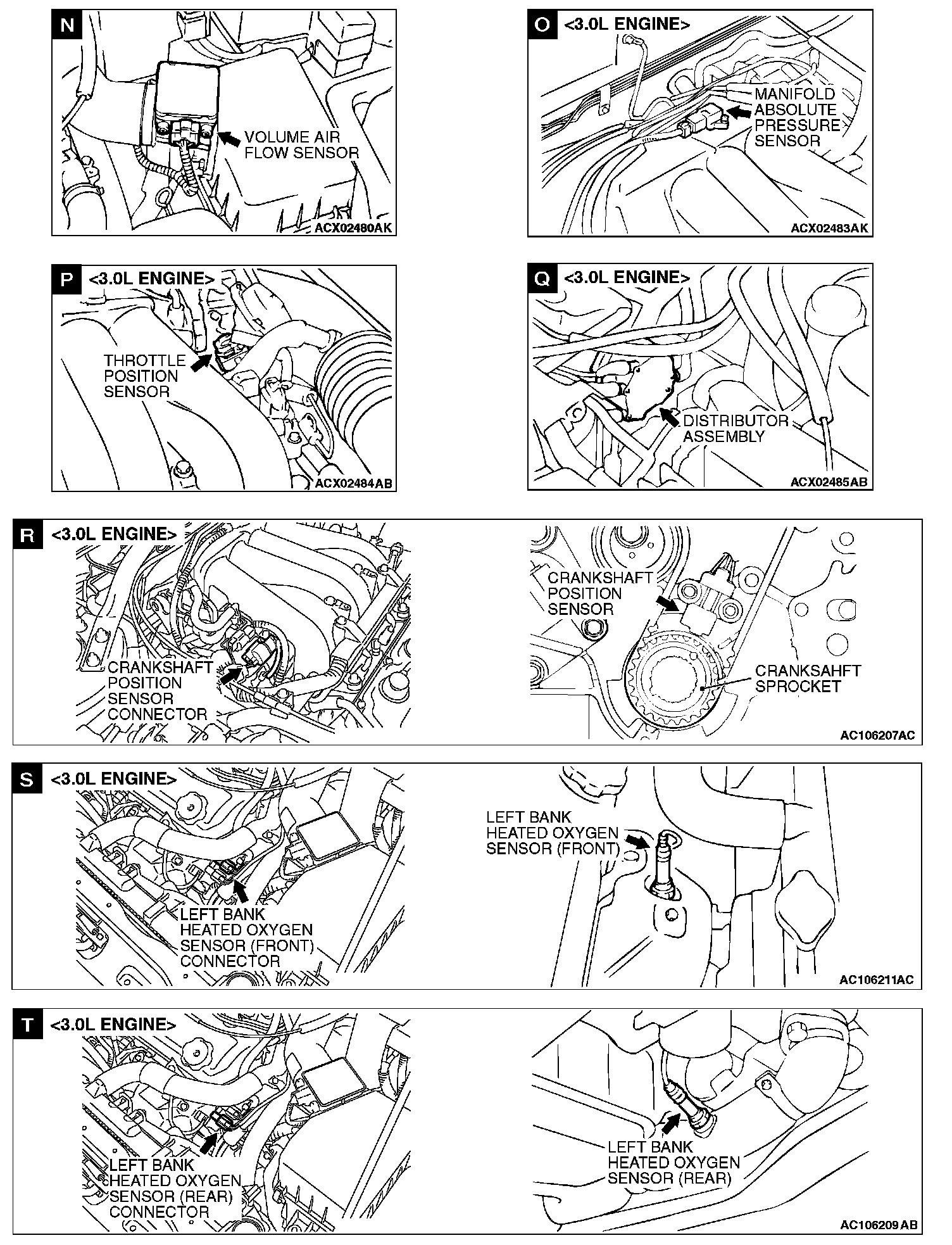 N

VOLUME AIR FLOW SENSOR

ACX02480AK

O <3.0L ENGINE>

MANIFOLD ABSOLUTE PRESSURE SENSOR

ACX02483AK

P <3.0L ENGINE>

THROTTLE POSITION SENSOR

ACX02484AB

Q <3.0L ENGINE>

DISTRIBUTOR ASSEMBLY

ACX02485AB

R <3.0L ENGINE>

CRANKSHAFT POSITION SENSOR CONNECTOR

CRANKSHAFT POSITION SENSOR

CRANKSAHFT SPROCKET

AC106207AC

S <3.0L ENGINE>

LEFT BANK HEATED OXYGEN SENSOR (FRONT) CONNECTOR

LEFT BANK HEATED OXYGEN SENSOR (FRONT)

AC106211AC

T <3.0L ENGINE>

LEFT BANK HEATED OXYGEN SENSOR (REAR) CONNECTOR

LEFT BANK HEATED OXYGEN SENSOR (REAR)

AC106209AB