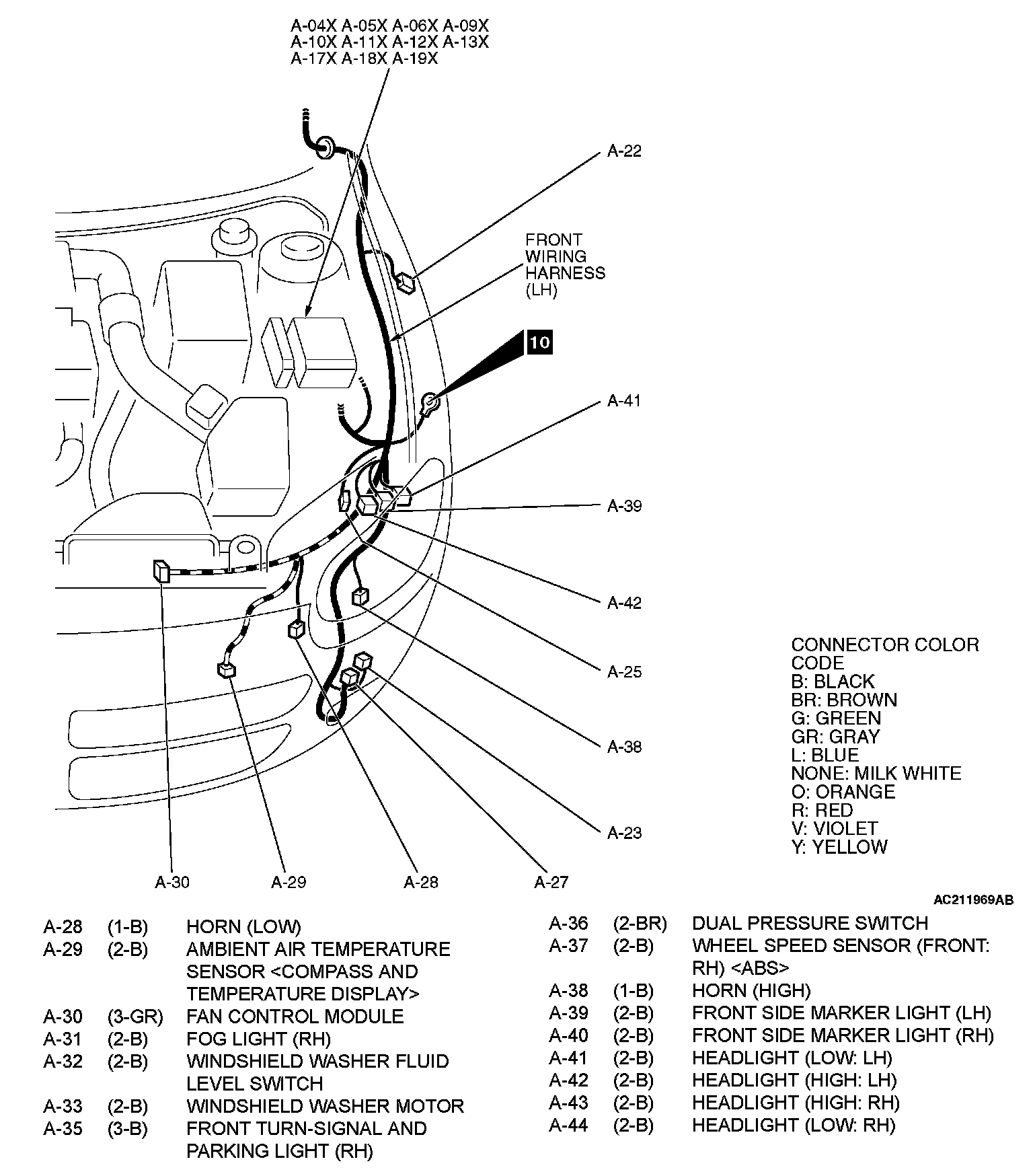 A-04X A-05X A-06X A-09X
A-10X A-11X A-12X A-13X
A-17X A-18X A-19X

A-22

FRONT WIRING HARNESS (LH)

10

A-41

A-39

A-42

A-25

A-38

A-23

A-30 A-29 A-28 A-27

CONNECTOR COLOR CODE
B: BLACK
BR: BROWN
G: GREEN
GR: GRAY
L: BLUE
NONE: MILK WHITE
O: ORANGE
R: RED
V: VIOLET
Y: YELLOW

AC211969AB

| | | |
|---|---|---|
| A-28 | (1-B) | HORN (LOW) |
| A-29 | (2-B) | AMBIENT AIR TEMPERATURE SENSOR <COMPASS AND TEMPERATURE DISPLAY> |
| A-30 | (3-GR) | FAN CONTROL MODULE |
| A-31 | (2-B) | FOG LIGHT (RH) |
| A-32 | (2-B) | WINDSHIELD WASHER FLUID LEVEL SWITCH |
| A-33 | (2-B) | WINDSHIELD WASHER MOTOR |
| A-35 | (3-B) | FRONT TURN-SIGNAL AND PARKING LIGHT (RH) |

| | | |
|---|---|---|
| A-36 | (2-BR) | DUAL PRESSURE SWITCH |
| A-37 | (2-B) | WHEEL SPEED SENSOR (FRONT: RH) <ABS> |
| A-38 | (1-B) | HORN (HIGH) |
| A-39 | (2-B) | FRONT SIDE MARKER LIGHT (LH) |
| A-40 | (2-B) | FRONT SIDE MARKER LIGHT (RH) |
| A-41 | (2-B) | HEADLIGHT (LOW: LH) |
| A-42 | (2-B) | HEADLIGHT (HIGH: LH) |
| A-43 | (2-B) | HEADLIGHT (HIGH: RH) |
| A-44 | (2-B) | HEADLIGHT (LOW: RH) |