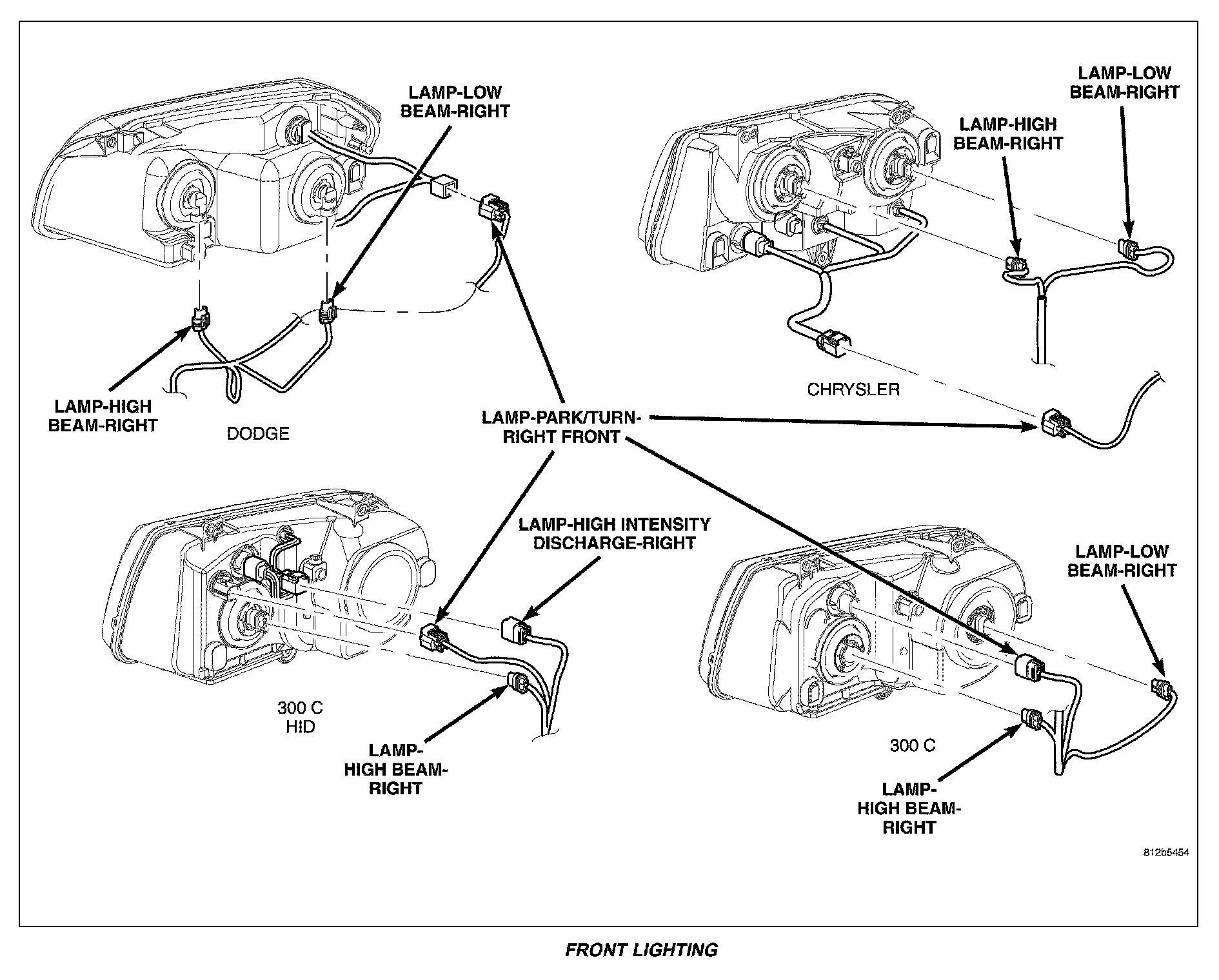 LAMP-LOW BEAM-RIGHT

LAMP-LOW BEAM-RIGHT

LAMP-HIGH BEAM-RIGHT

LAMP-HIGH BEAM-RIGHT

DODGE

CHRYSLER

LAMP-PARK/TURN-RIGHT FRONT

LAMP-HIGH INTENSITY DISCHARGE-RIGHT

LAMP-LOW BEAM-RIGHT

300 C HID

LAMP-HIGH BEAM-RIGHT

300 C

LAMP-HIGH BEAM-RIGHT

812b5454

FRONT LIGHTING