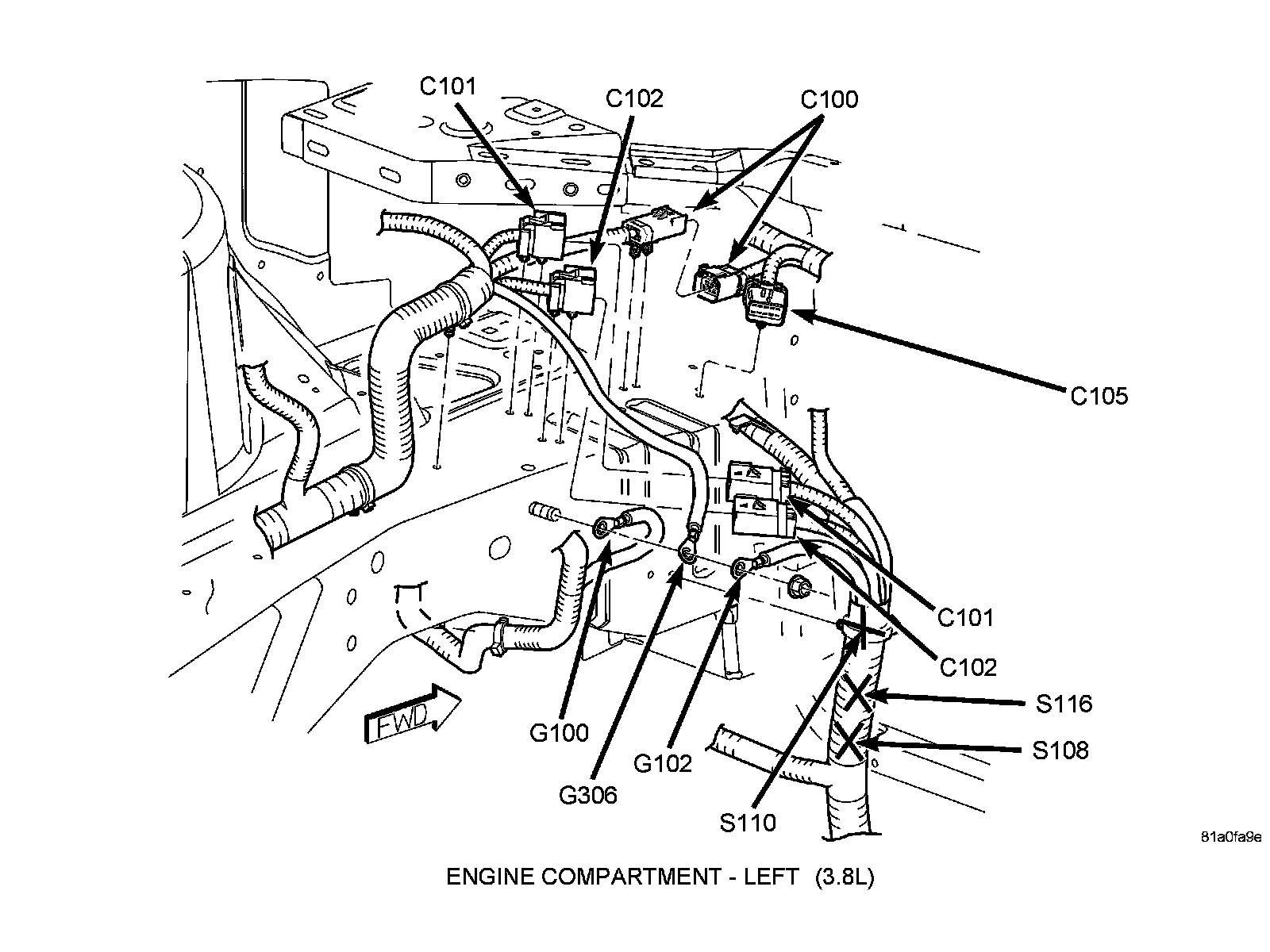 C101
C102
C100
C105
C101
C102
S116
S108
FWD
G100
G306
G102
S110
81a0fa9e
ENGINE COMPARTMENT - LEFT (3.8L)