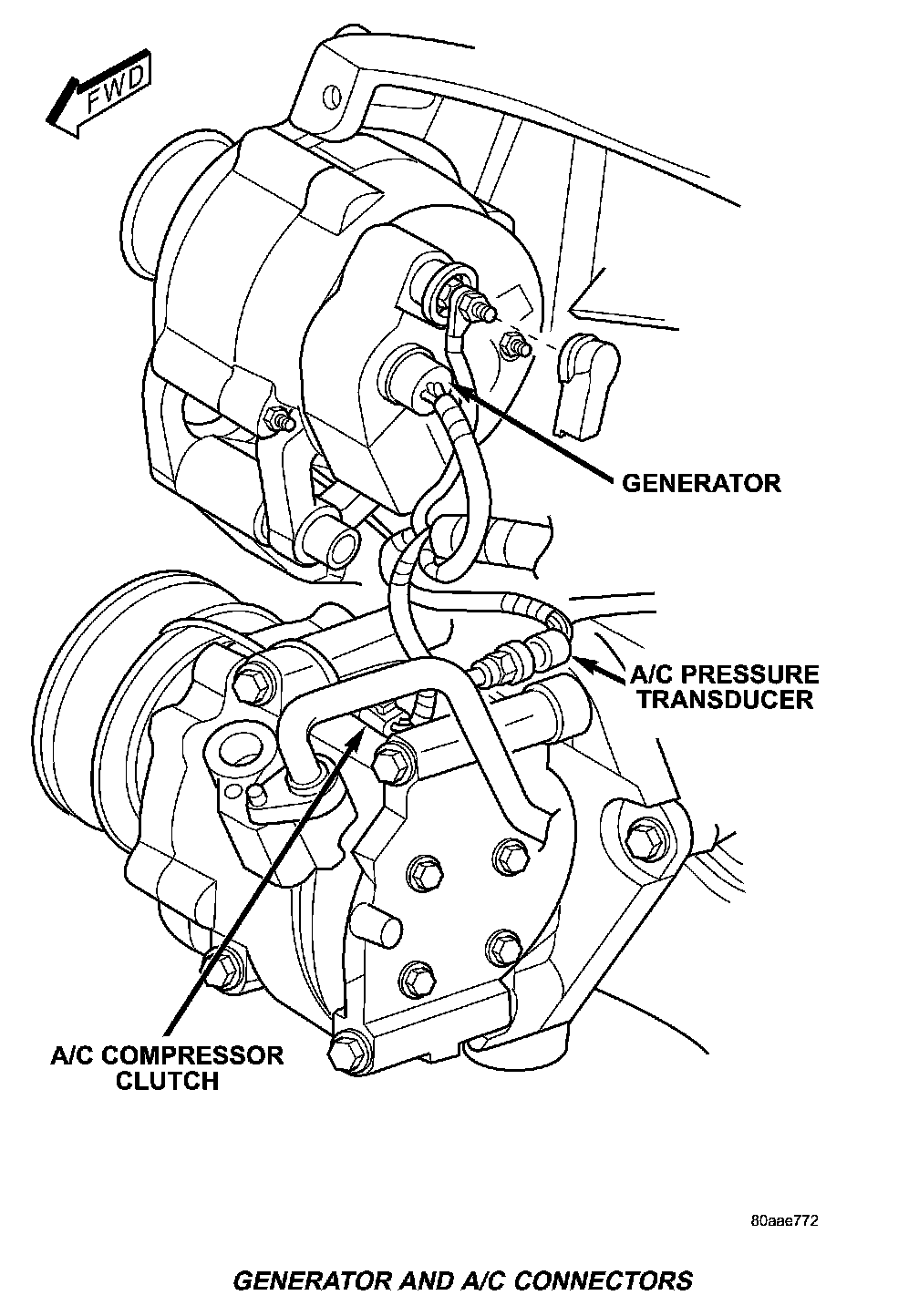 FWD

GENERATOR

A/C PRESSURE TRANSDUCER

A/C COMPRESSOR CLUTCH

80aae772

GENERATOR AND A/C CONNECTORS