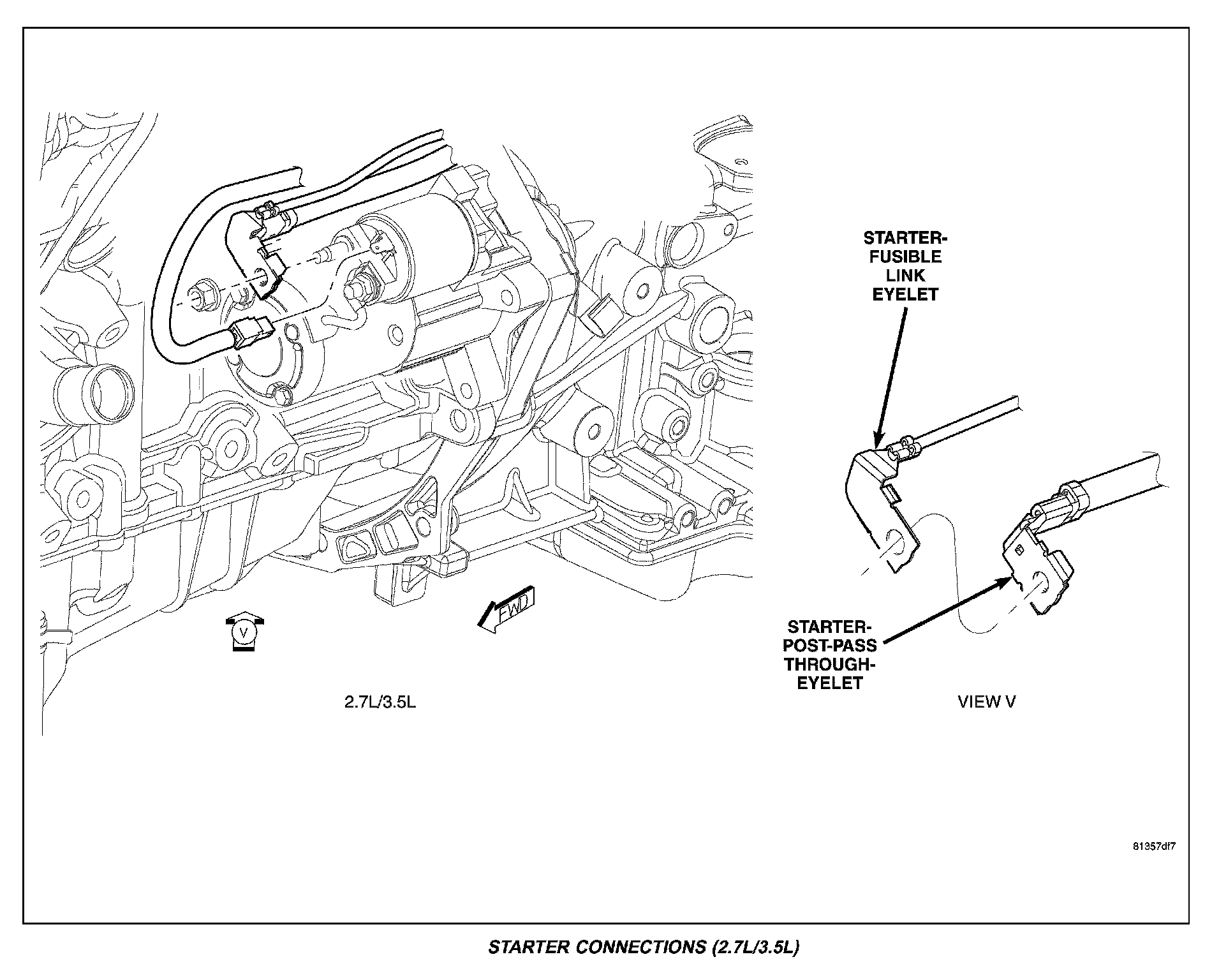 STARTER-FUSIBLE LINK EYELET

V

FWD

STARTER-POST-PASS THROUGH-EYELET

2.7L/3.5L

VIEW V

81357df7

STARTER CONNECTIONS (2.7L/3.5L)