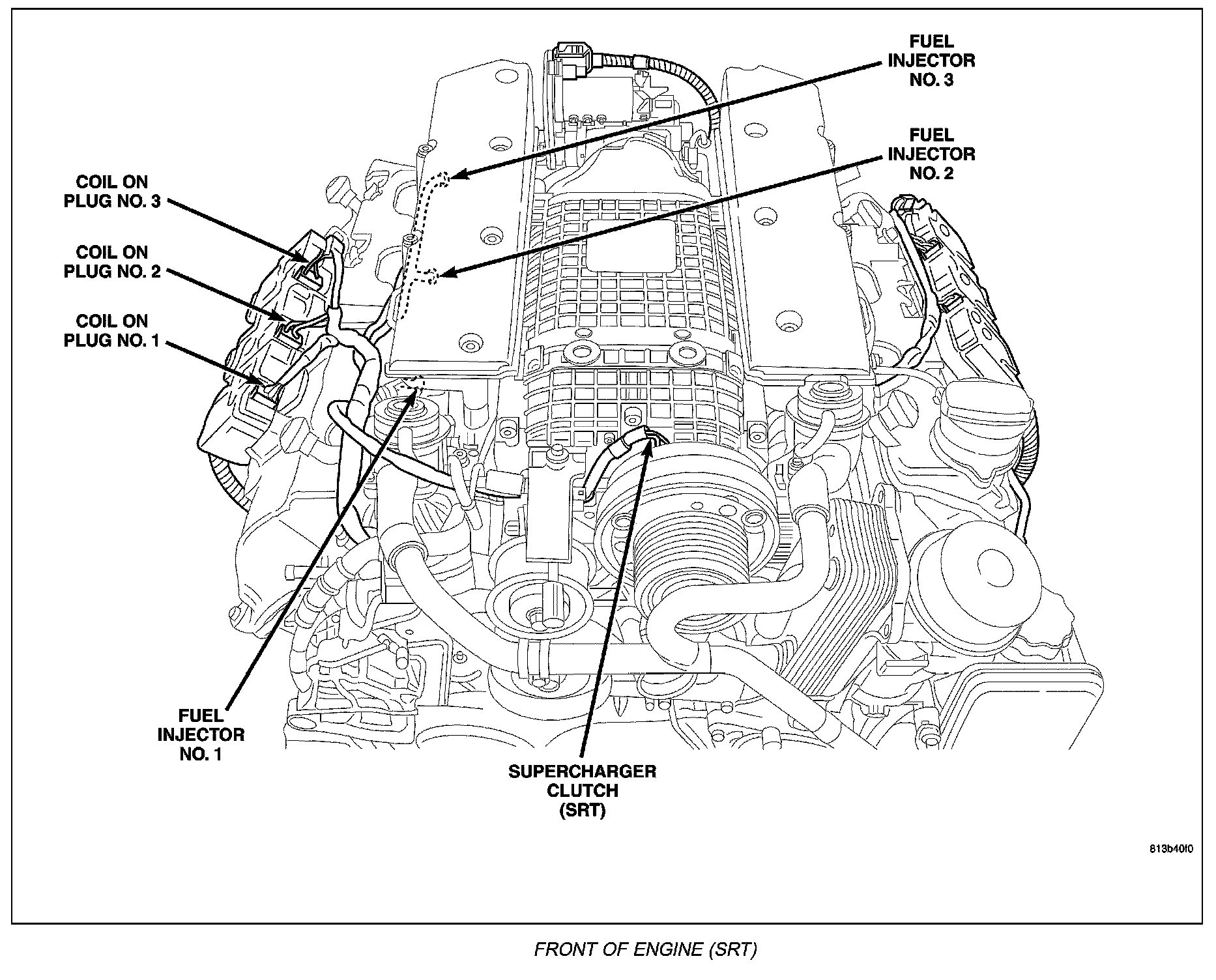 FUEL INJECTOR NO. 3

FUEL INJECTOR NO. 2

COIL ON PLUG NO. 3

COIL ON PLUG NO. 2

COIL ON PLUG NO. 1

FUEL INJECTOR NO. 1

SUPERCHARGER CLUTCH (SRT)

813b40f0

FRONT OF ENGINE (SRT)