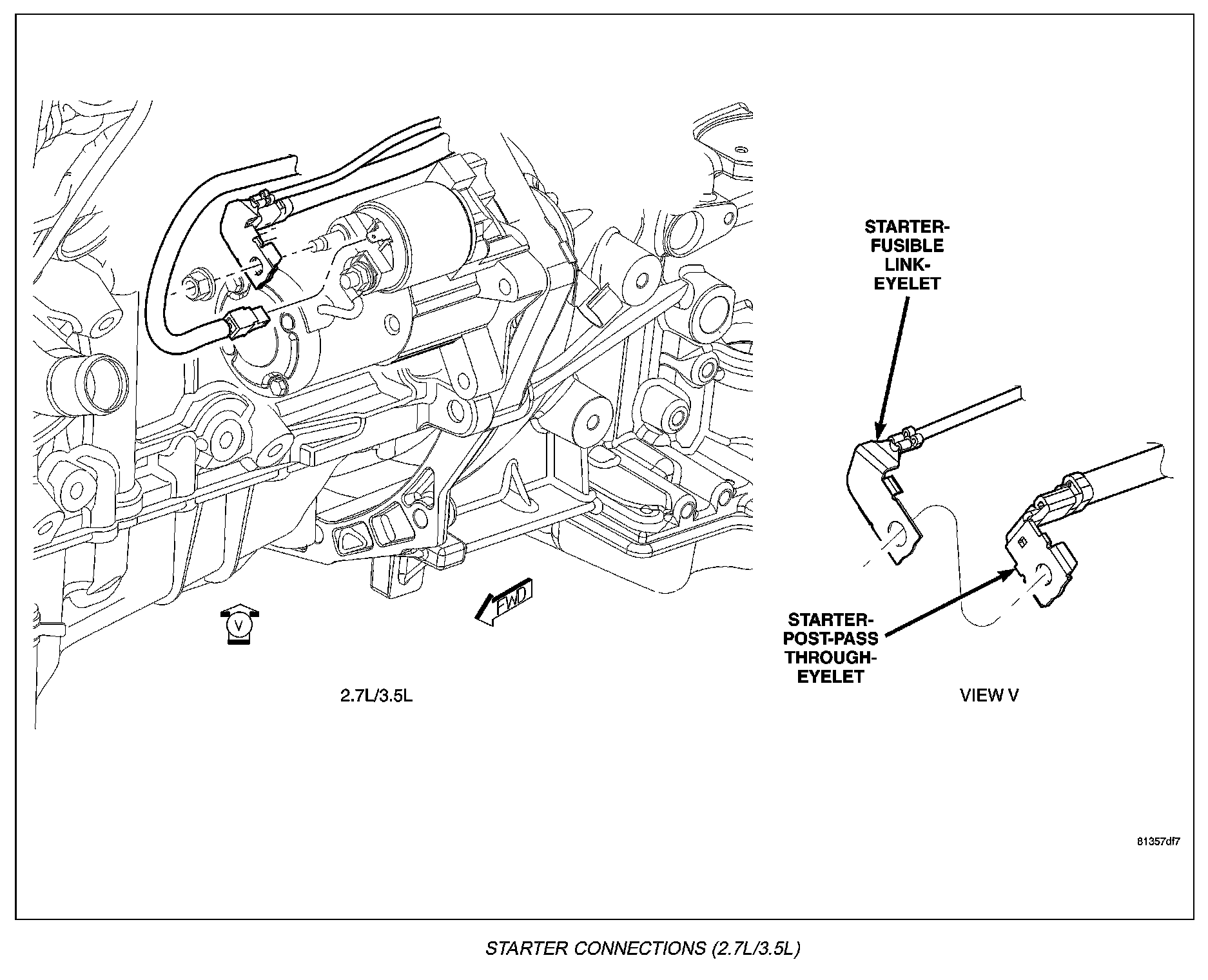 STARTER-FUSIBLE LINK-EYELET

V

FWD

STARTER-POST-PASS THROUGH-EYELET

2.7L/3.5L

VIEW V

81357df7

STARTER CONNECTIONS (2.7L/3.5L)