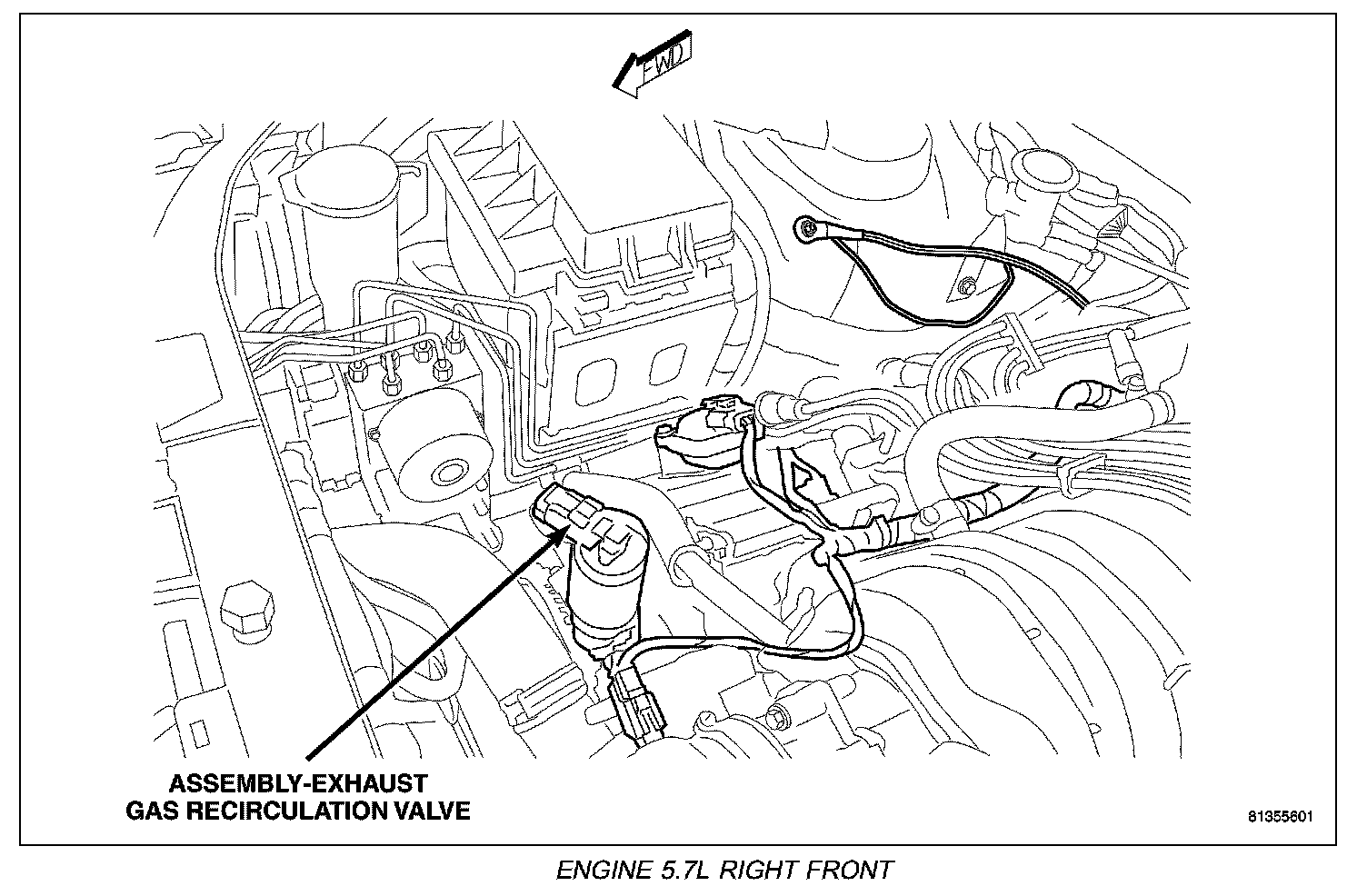 FWD

ASSEMBLY-EXHAUST GAS RECIRCULATION VALVE

81355601

ENGINE 5.7L RIGHT FRONT