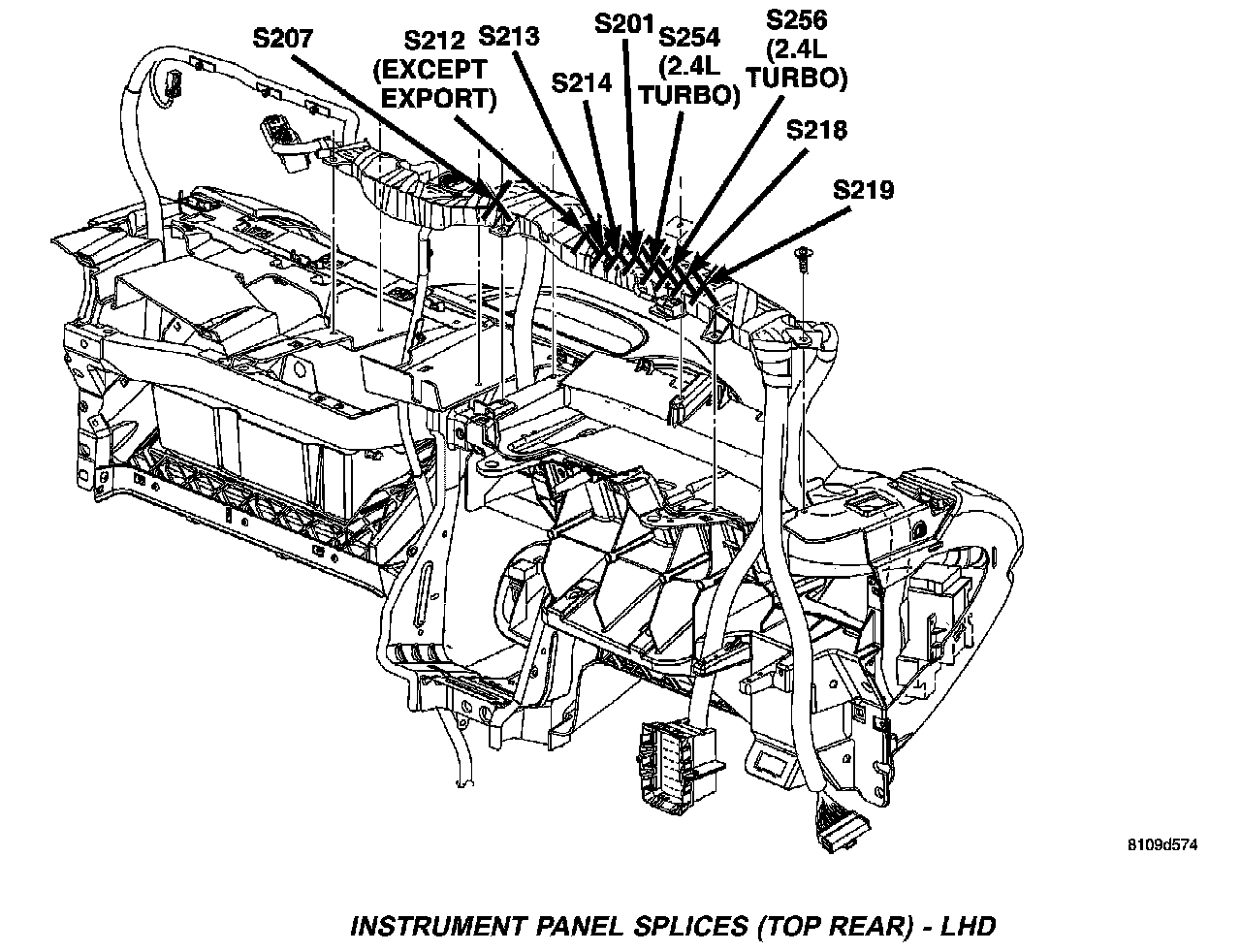 S207
S212
(EXCEPT
EXPORT)
S213
S214
S201
S254
(2.4L
TURBO)
S256
(2.4L
TURBO)
S218
S219

8109d574

INSTRUMENT PANEL SPLICES (TOP REAR) - LHD