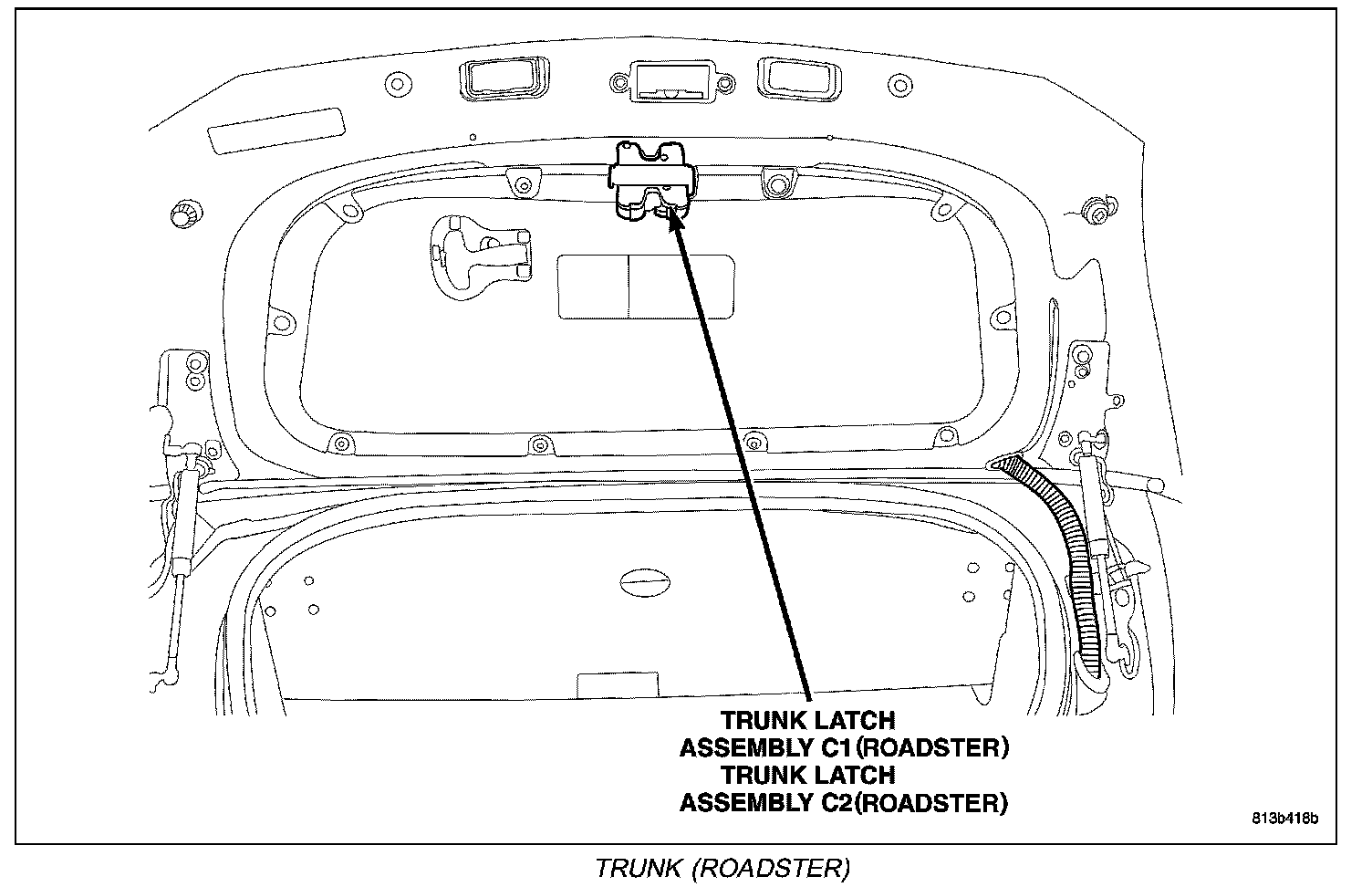 TRUNK LATCH
ASSEMBLY C1(ROADSTER)
TRUNK LATCH
ASSEMBLY C2(ROADSTER)

813b418b

TRUNK (ROADSTER)