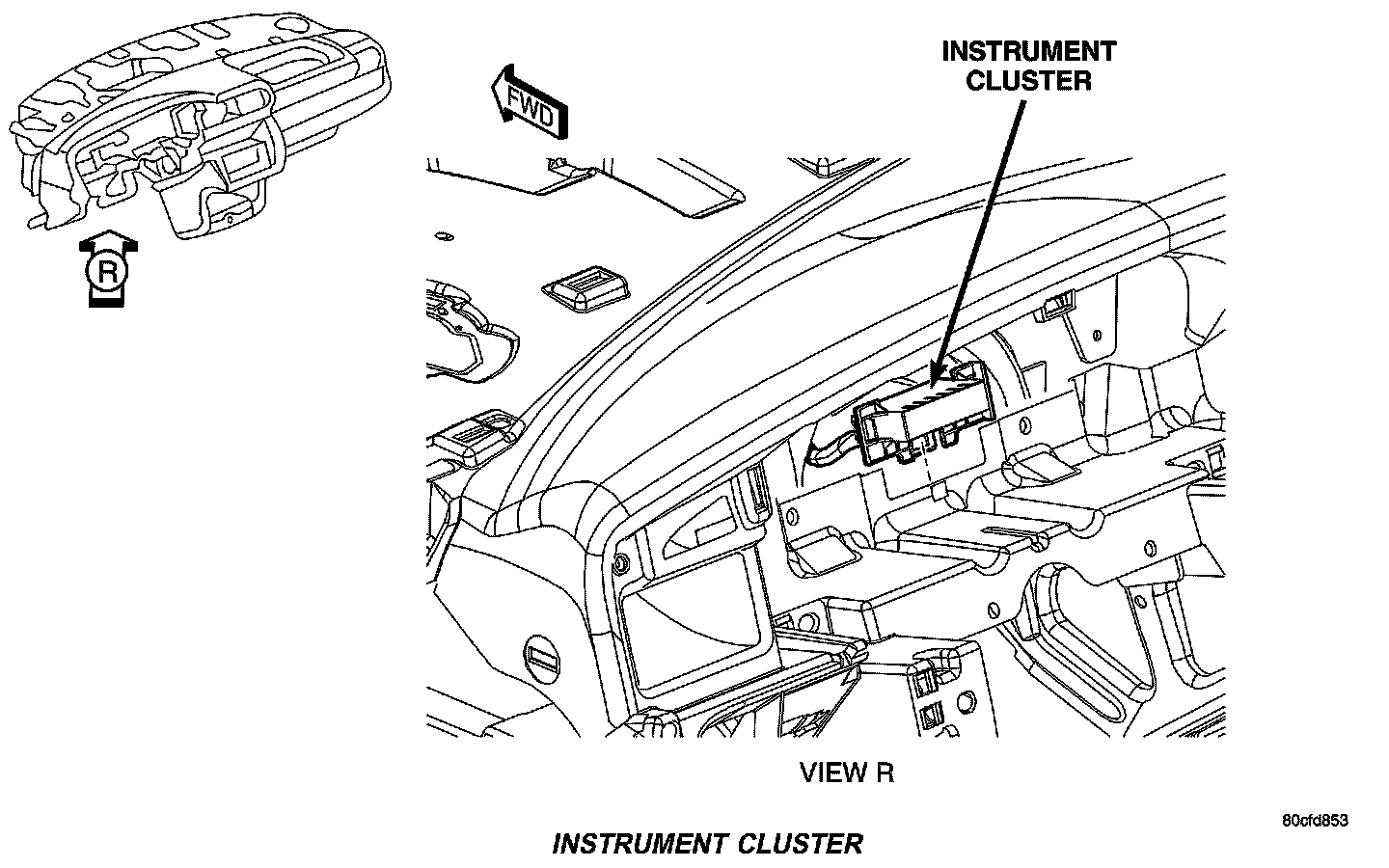 R

FWD

INSTRUMENT CLUSTER

VIEW R

80cfd853

INSTRUMENT CLUSTER