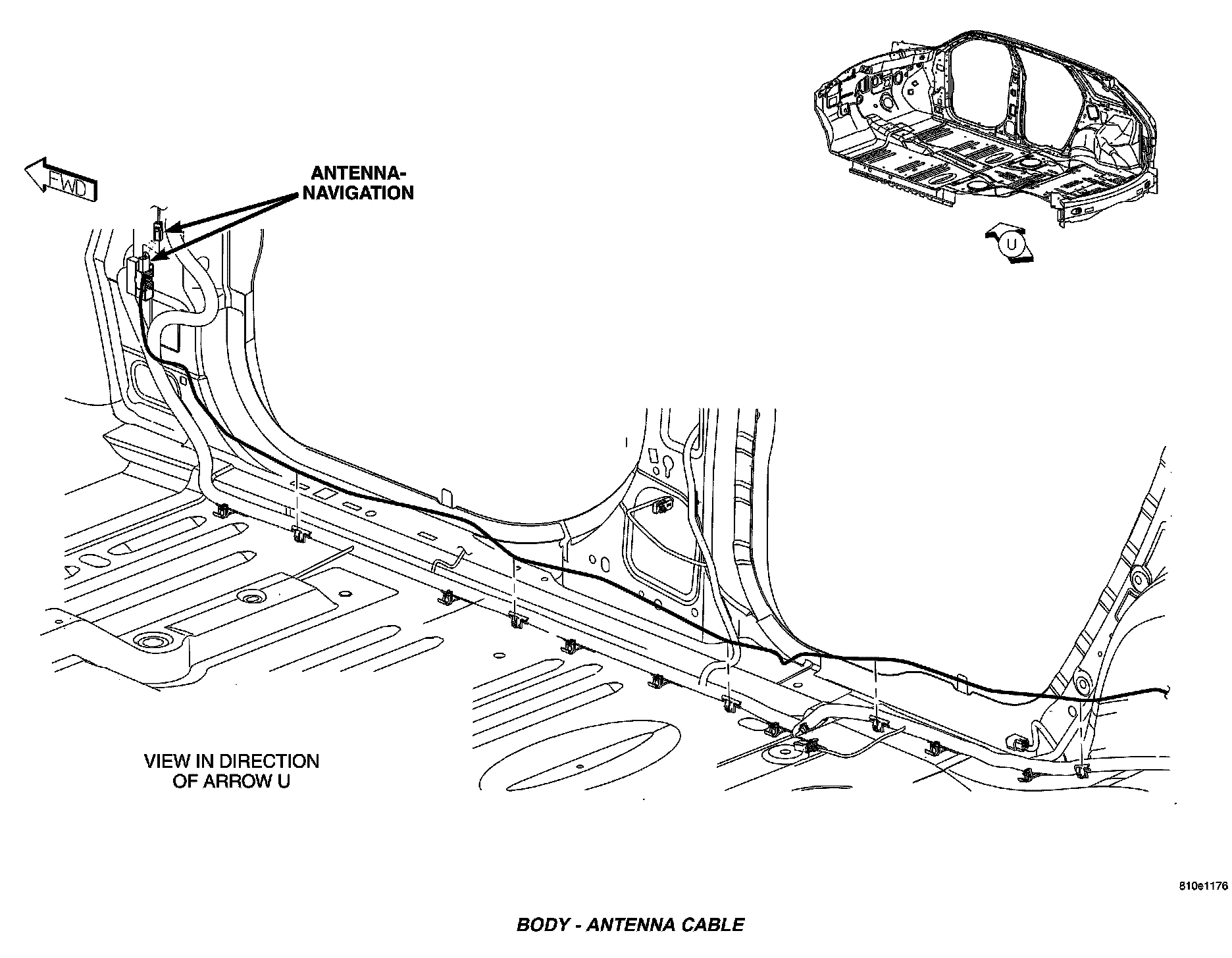 FWD

ANTENNA-NAVIGATION

U

VIEW IN DIRECTION OF ARROW U

810e1176

BODY - ANTENNA CABLE