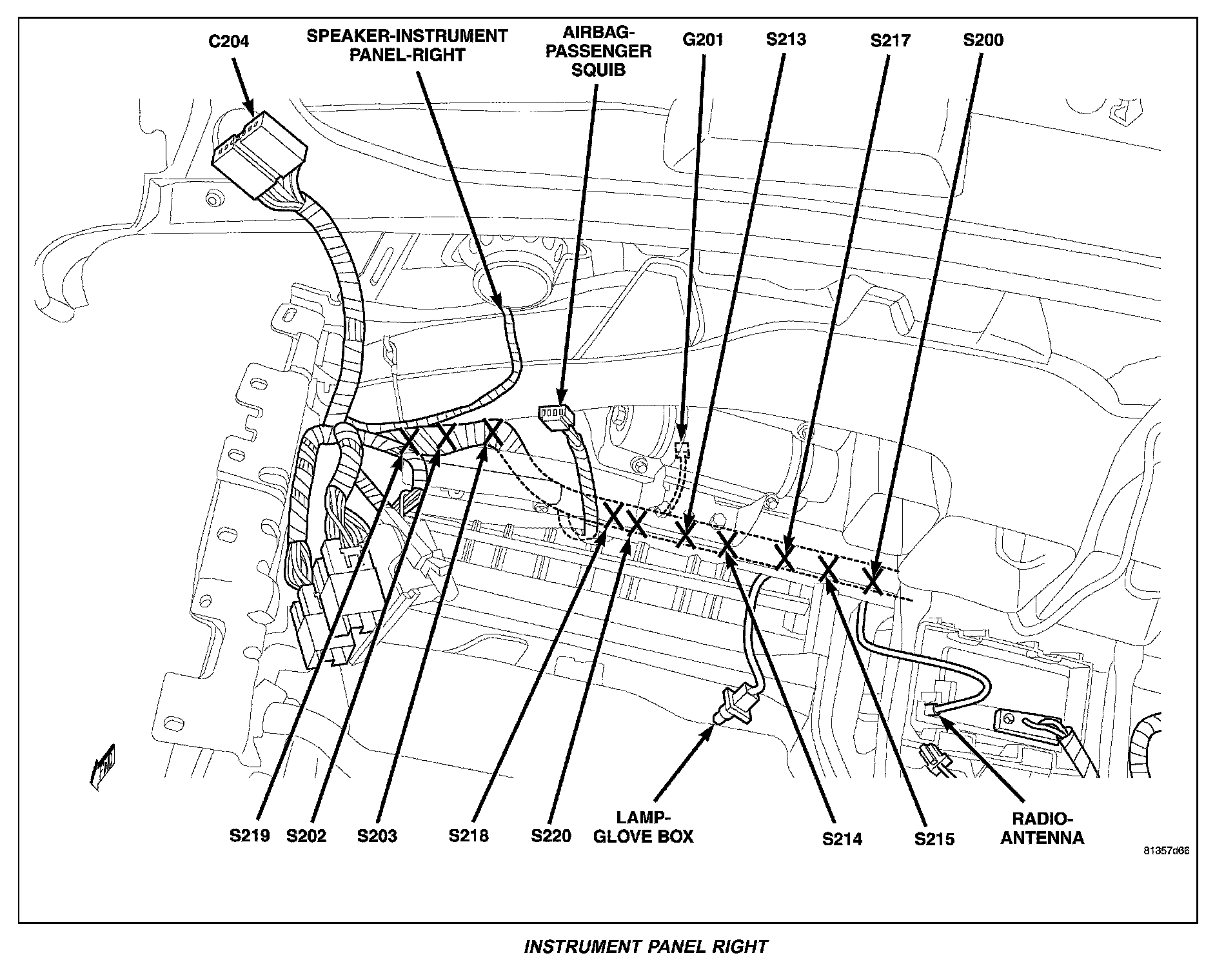 C204
SPEAKER-INSTRUMENT PANEL-RIGHT
AIRBAG-PASSENGER SQUIB
G201
S213
S217
S200
FWD
S219
S202
S203
S218
S220
LAMP-GLOVE BOX
S214
S215
RADIO-ANTENNA
81357d66

INSTRUMENT PANEL RIGHT