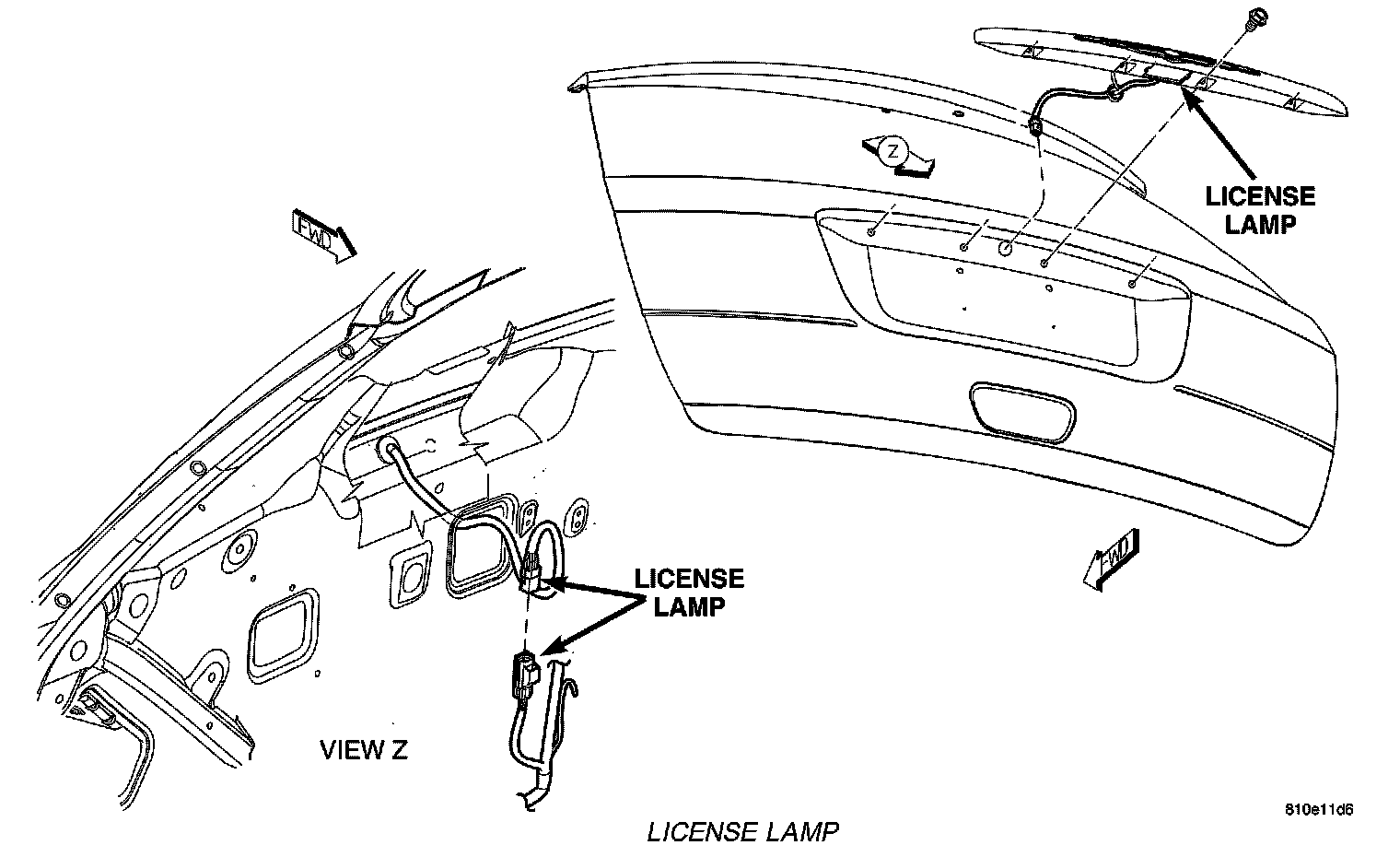 Z

LICENSE LAMP

FWD

FWD

LICENSE LAMP

VIEW Z

810e11d6

LICENSE LAMP