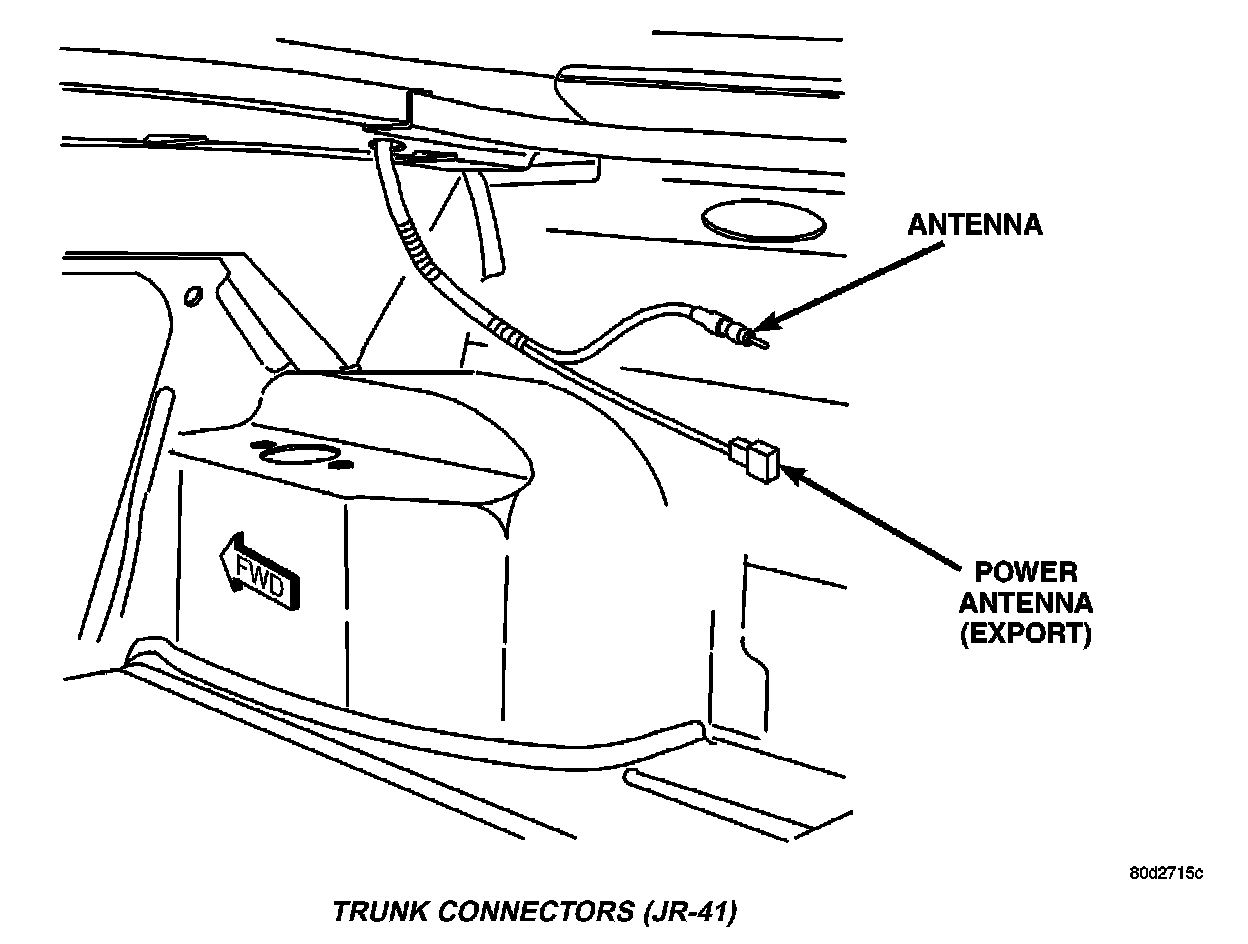 ANTENNA

FWD

POWER ANTENNA (EXPORT)

80d2715c

TRUNK CONNECTORS (JR-41)