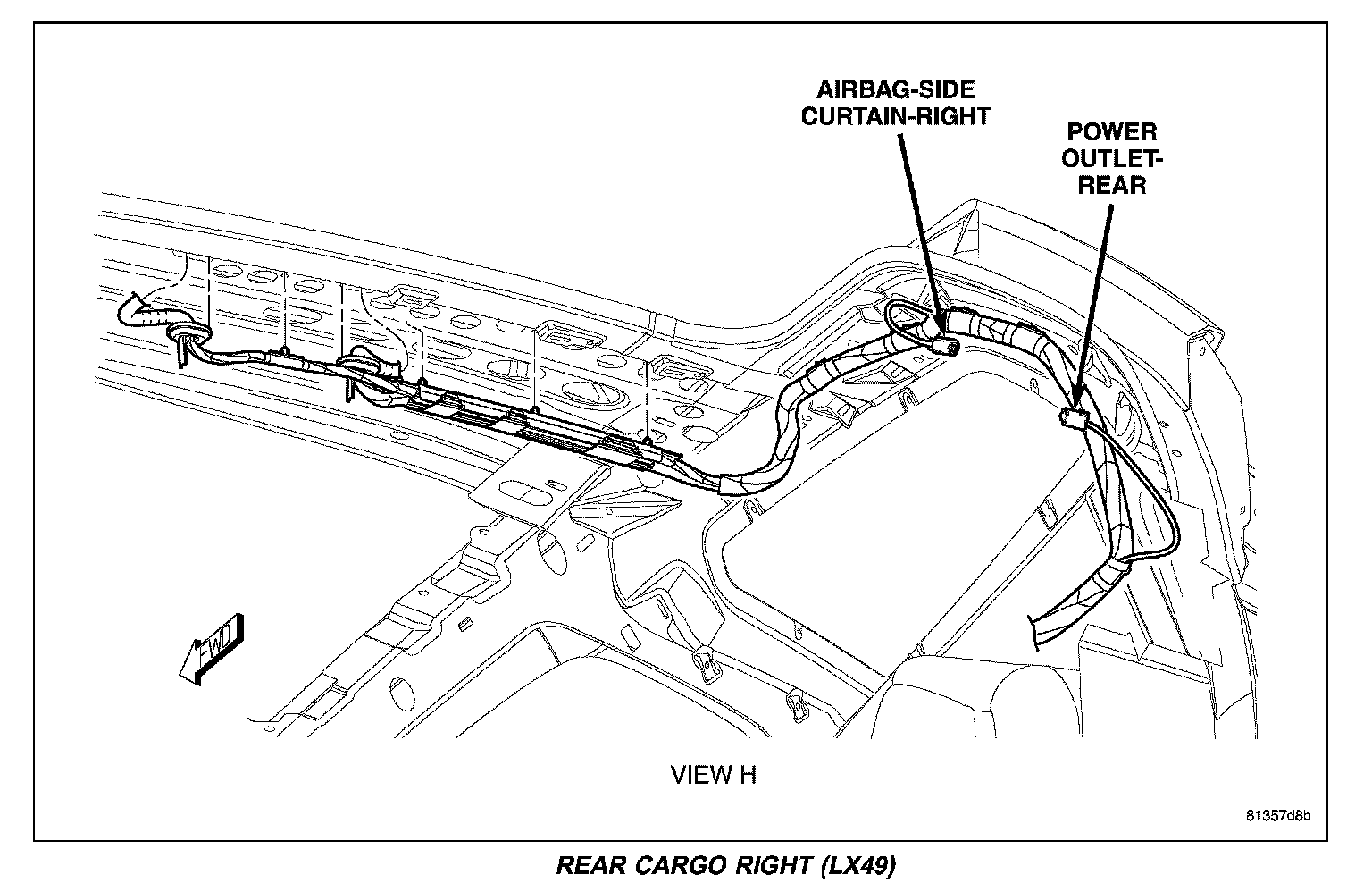 AIRBAG-SIDE CURTAIN-RIGHT

POWER OUTLET-REAR

FWD

VIEW H

81357d8b

REAR CARGO RIGHT (LX49)