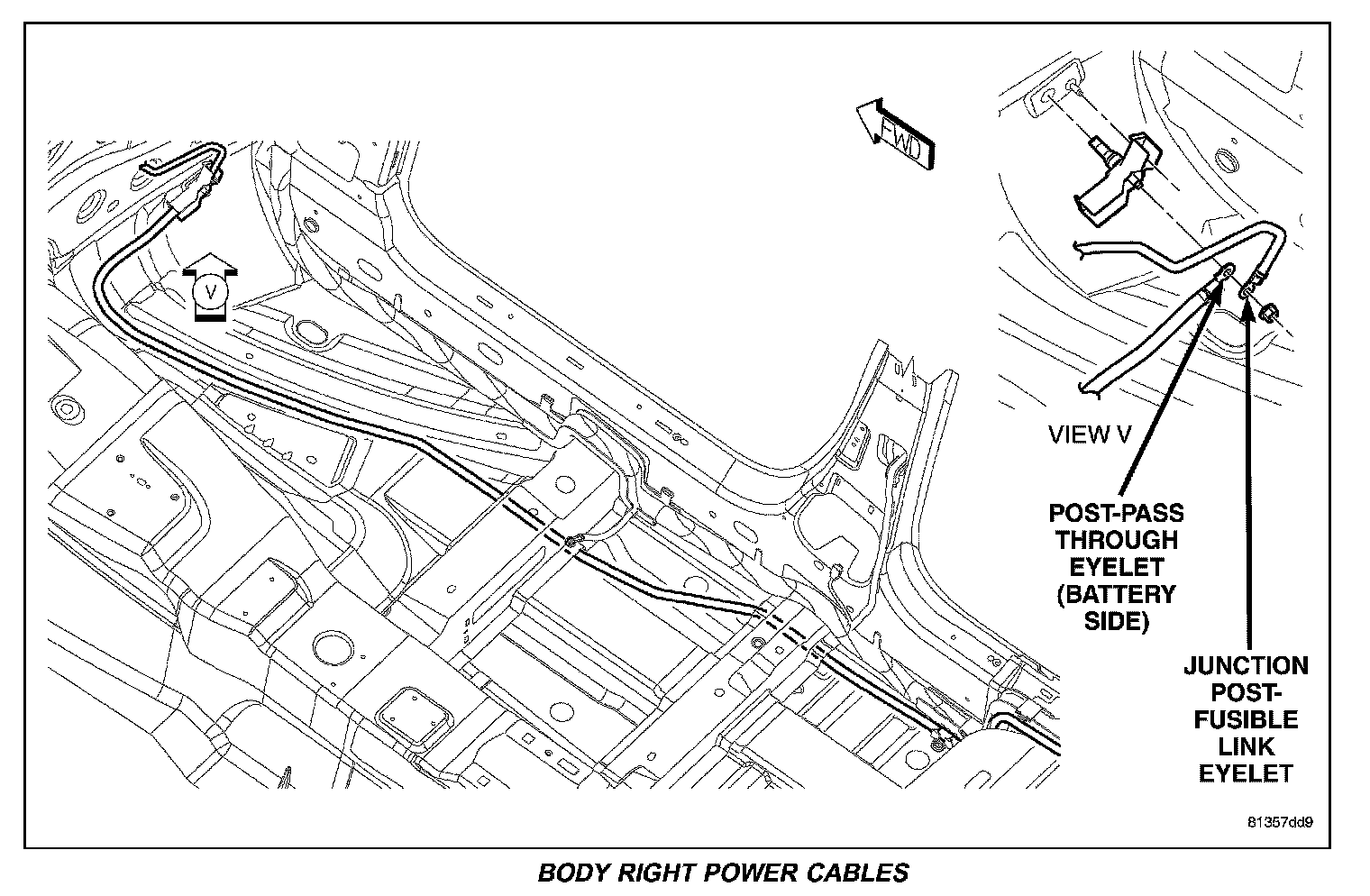 FWD

V

VIEW V

POST-PASS THROUGH EYELET (BATTERY SIDE)

JUNCTION POST-FUSIBLE LINK EYELET

81357dd9

BODY RIGHT POWER CABLES