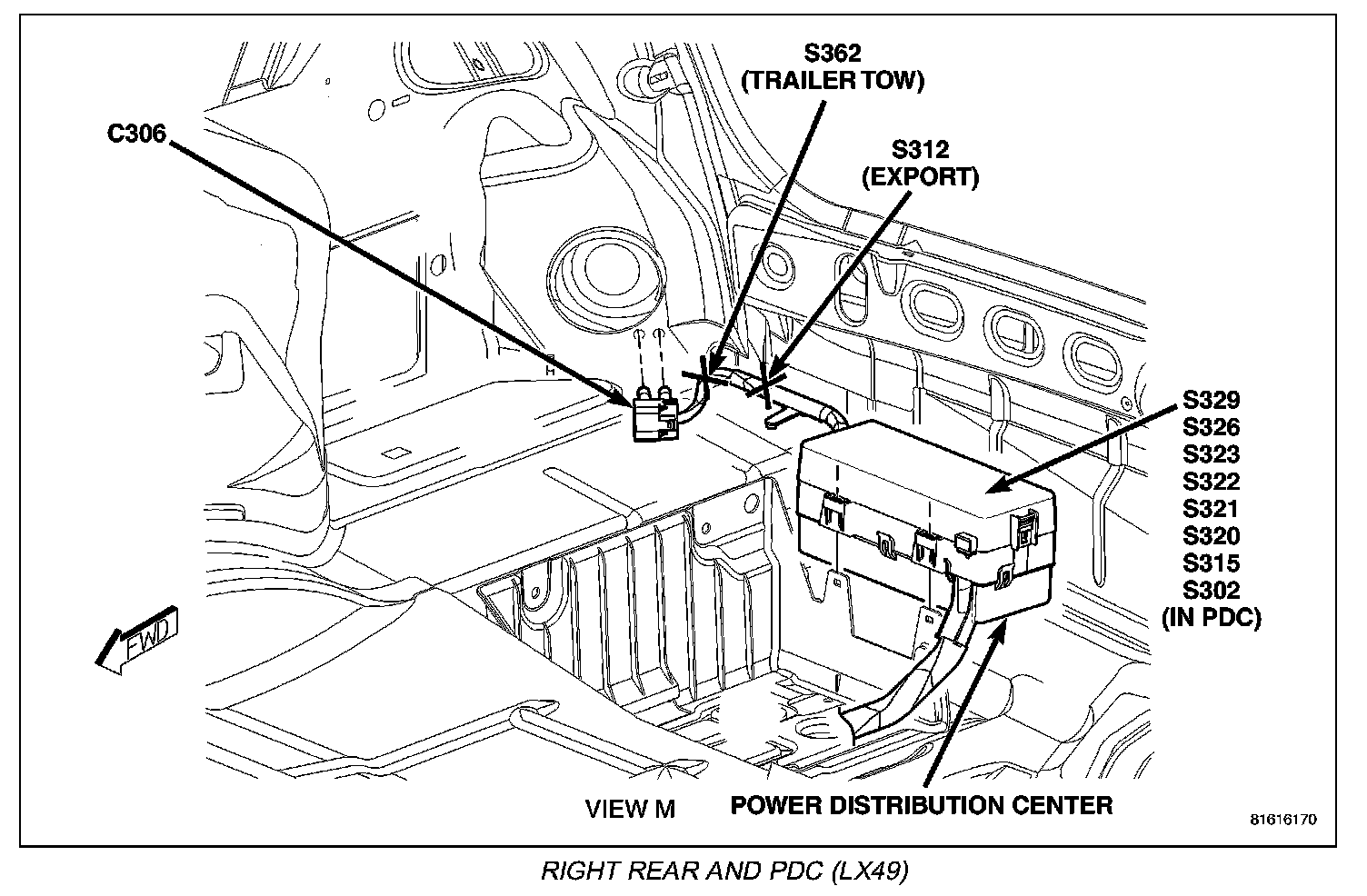 S362
(TRAILER TOW)

C306

S312
(EXPORT)

S329
S326
S323
S322
S321
S320
S315
S302
(IN PDC)

FWD

VIEW M

POWER DISTRIBUTION CENTER

81616170

RIGHT REAR AND PDC (LX49)