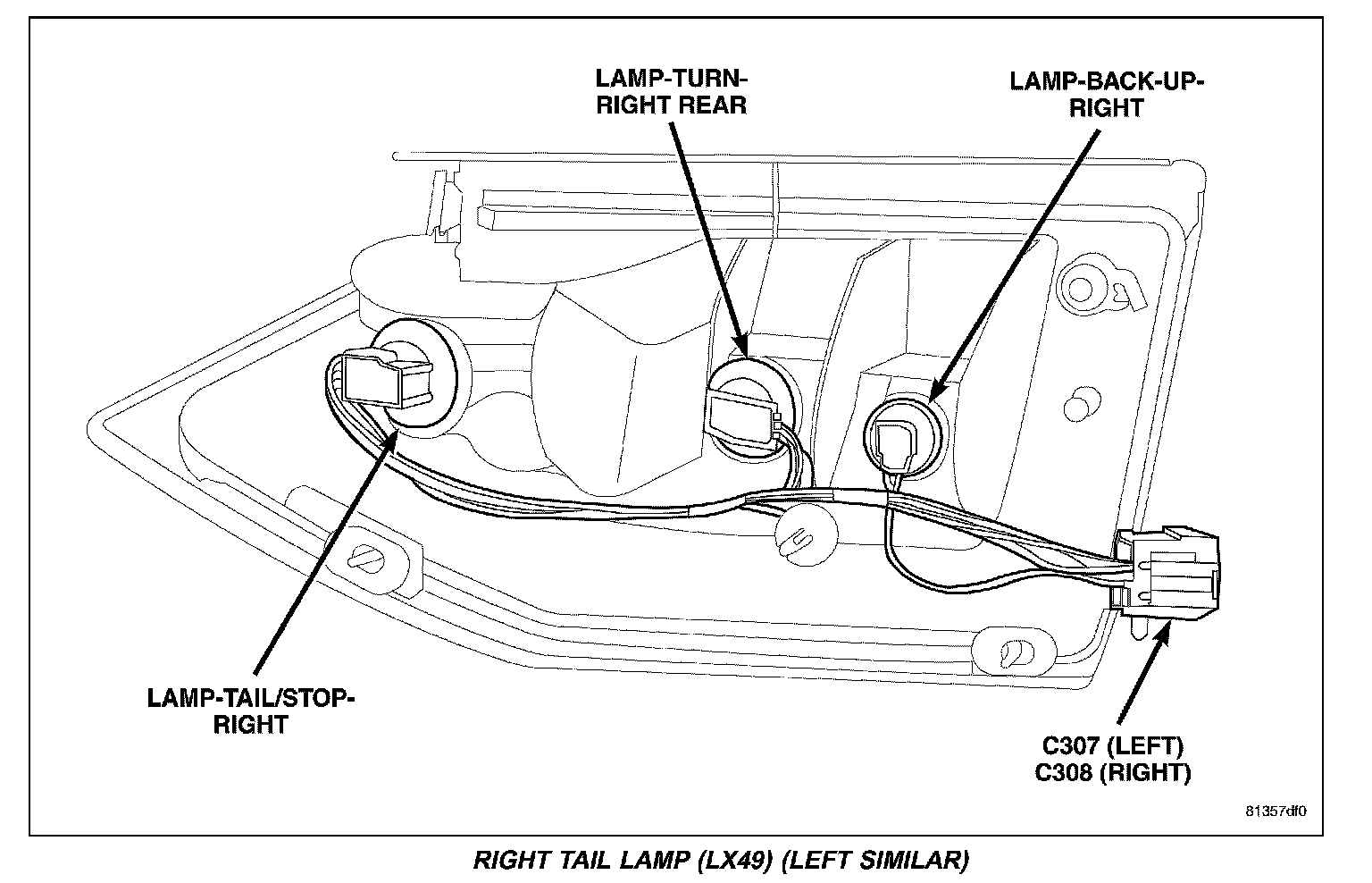 LAMP-TURN-RIGHT REAR

LAMP-BACK-UP-RIGHT

LAMP-TAIL/STOP-RIGHT

C307 (LEFT)
C308 (RIGHT)

81357df0

RIGHT TAIL LAMP (LX49) (LEFT SIMILAR)