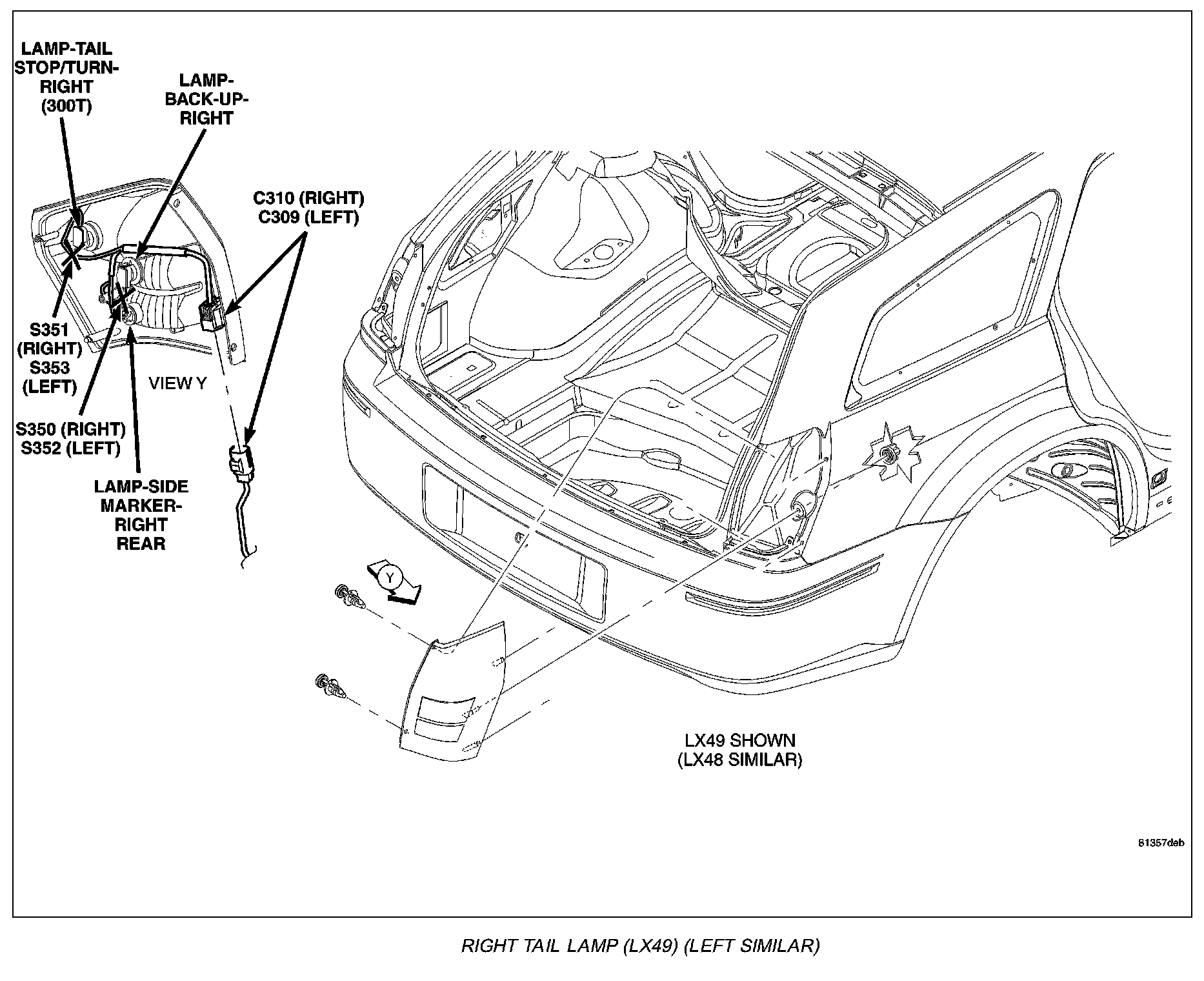 LAMP-TAIL STOP/TURN-RIGHT (300T)

LAMP-BACK-UP-RIGHT

C310 (RIGHT)
C309 (LEFT)

S351 (RIGHT)
S353 (LEFT)

VIEW Y

S350 (RIGHT)
S352 (LEFT)

LAMP-SIDE MARKER-RIGHT REAR

Y

LX49 SHOWN
(LX48 SIMILAR)

81357deb

RIGHT TAIL LAMP (LX49) (LEFT SIMILAR)