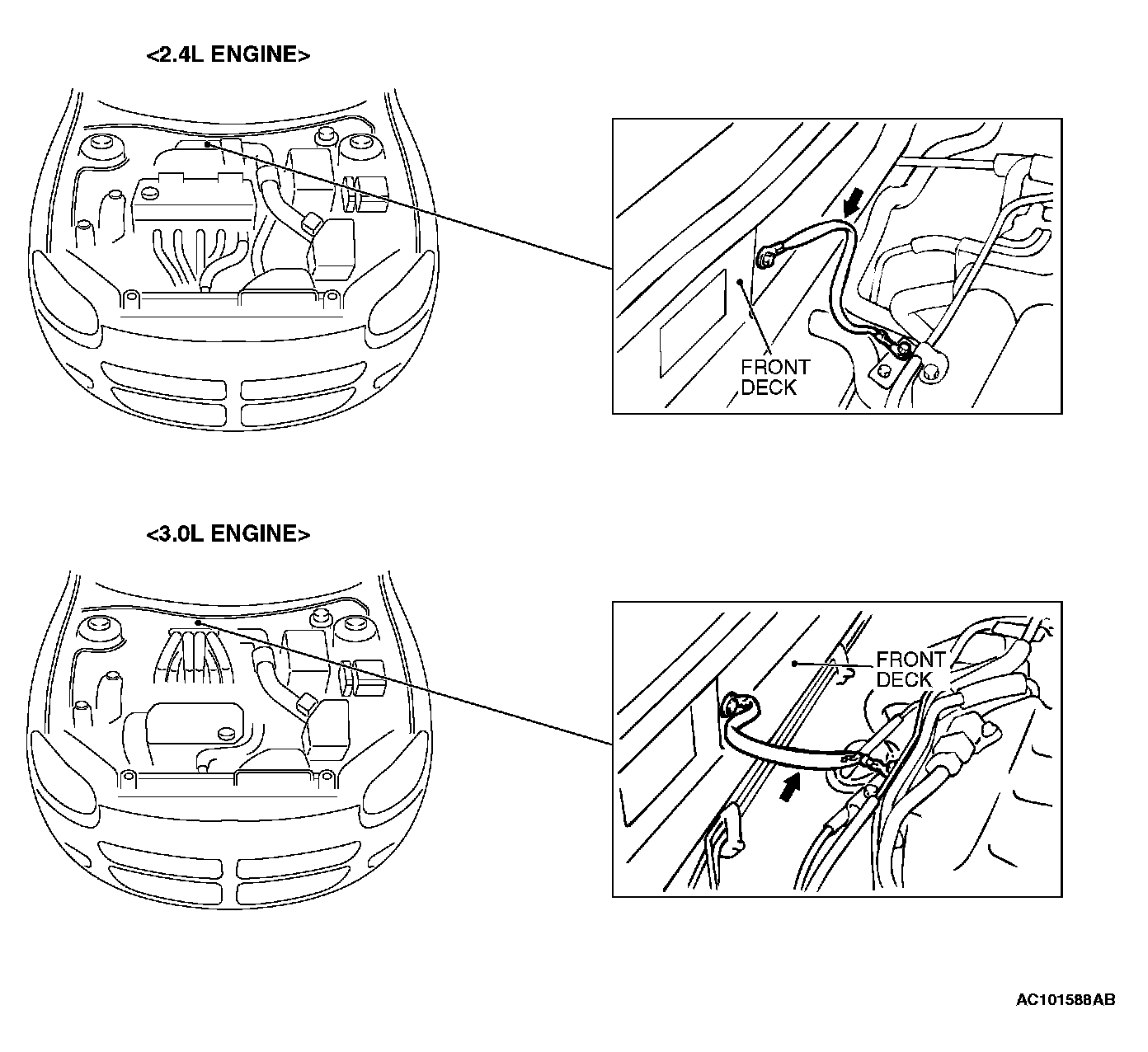 <2.4L ENGINE>

FRONT DECK

<3.0L ENGINE>

FRONT DECK

AC101588AB