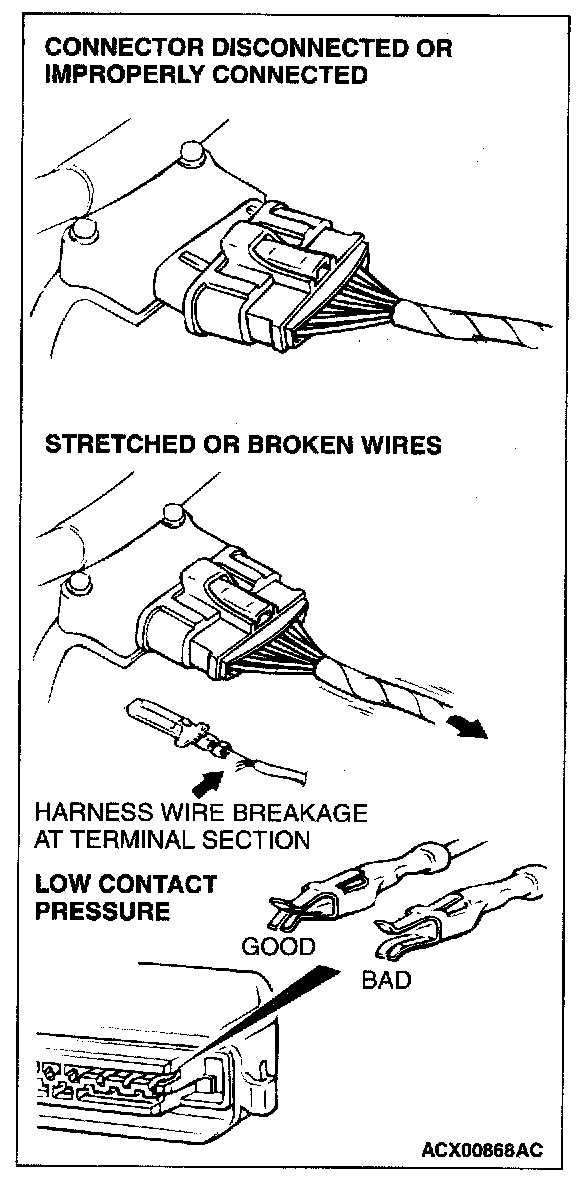 CONNECTOR DISCONNECTED OR IMPROPERLY CONNECTED

STRETCHED OR BROKEN WIRES

HARNESS WIRE BREAKAGE AT TERMINAL SECTION

LOW CONTACT PRESSURE

GOOD

BAD

ACX00868AC