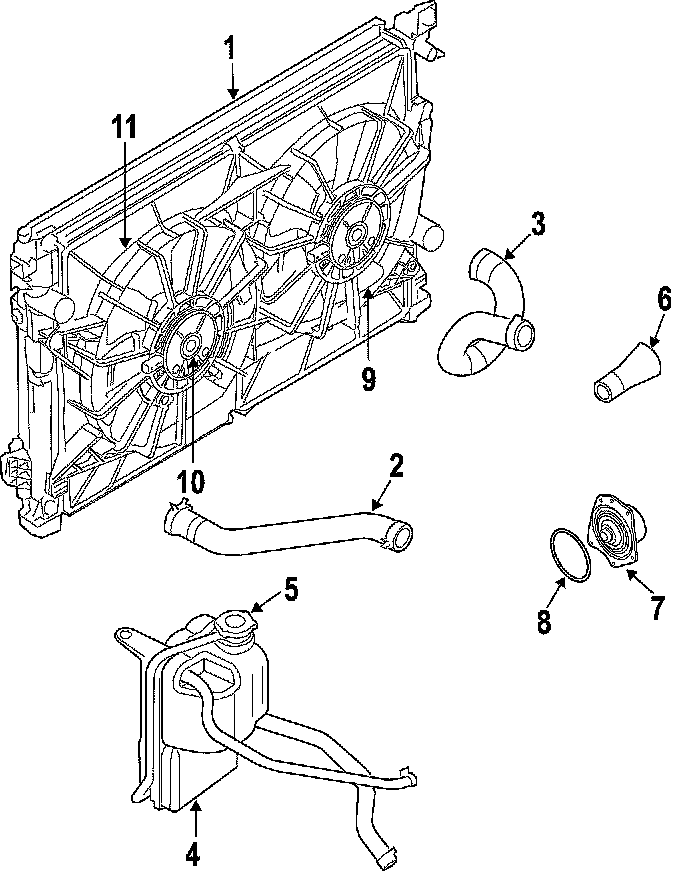 1
11
3
6
9
10
2
5
8
7
4