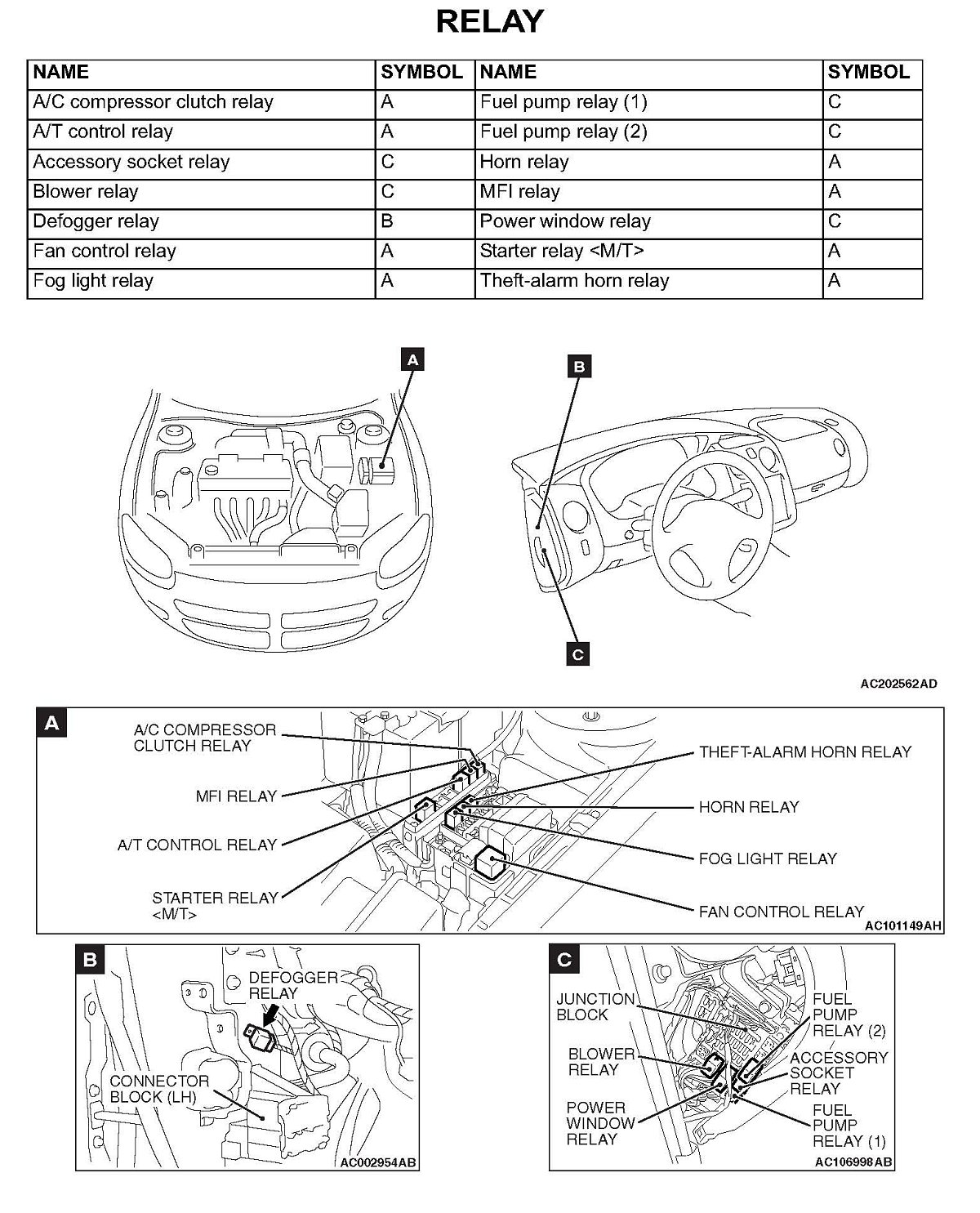 RELAY

| NAME | SYMBOL | NAME | SYMBOL |
|---|---|---|---|
| A/C compressor clutch relay | A | Fuel pump relay (1) | C |
| A/T control relay | A | Fuel pump relay (2) | C |
| Accessory socket relay | C | Horn relay | A |
| Blower relay | C | MFI relay | A |
| Defogger relay | B | Power window relay | C |
| Fan control relay | A | Starter relay <M/T> | A |
| Fog light relay | A | Theft-alarm horn relay | A |

A

B

C

AC202562AD

A

A/C COMPRESSOR CLUTCH RELAY

MFI RELAY

A/T CONTROL RELAY

STARTER RELAY <M/T>

THEFT-ALARM HORN RELAY

HORN RELAY

FOG LIGHT RELAY

FAN CONTROL RELAY

AC101149AH

B

DEFOGGER RELAY

CONNECTOR BLOCK (LH)

AC002954AB

C

JUNCTION BLOCK

BLOWER RELAY

POWER WINDOW RELAY

FUEL PUMP RELAY (2)

ACCESSORY SOCKET RELAY

FUEL PUMP RELAY (1)

AC106998AB