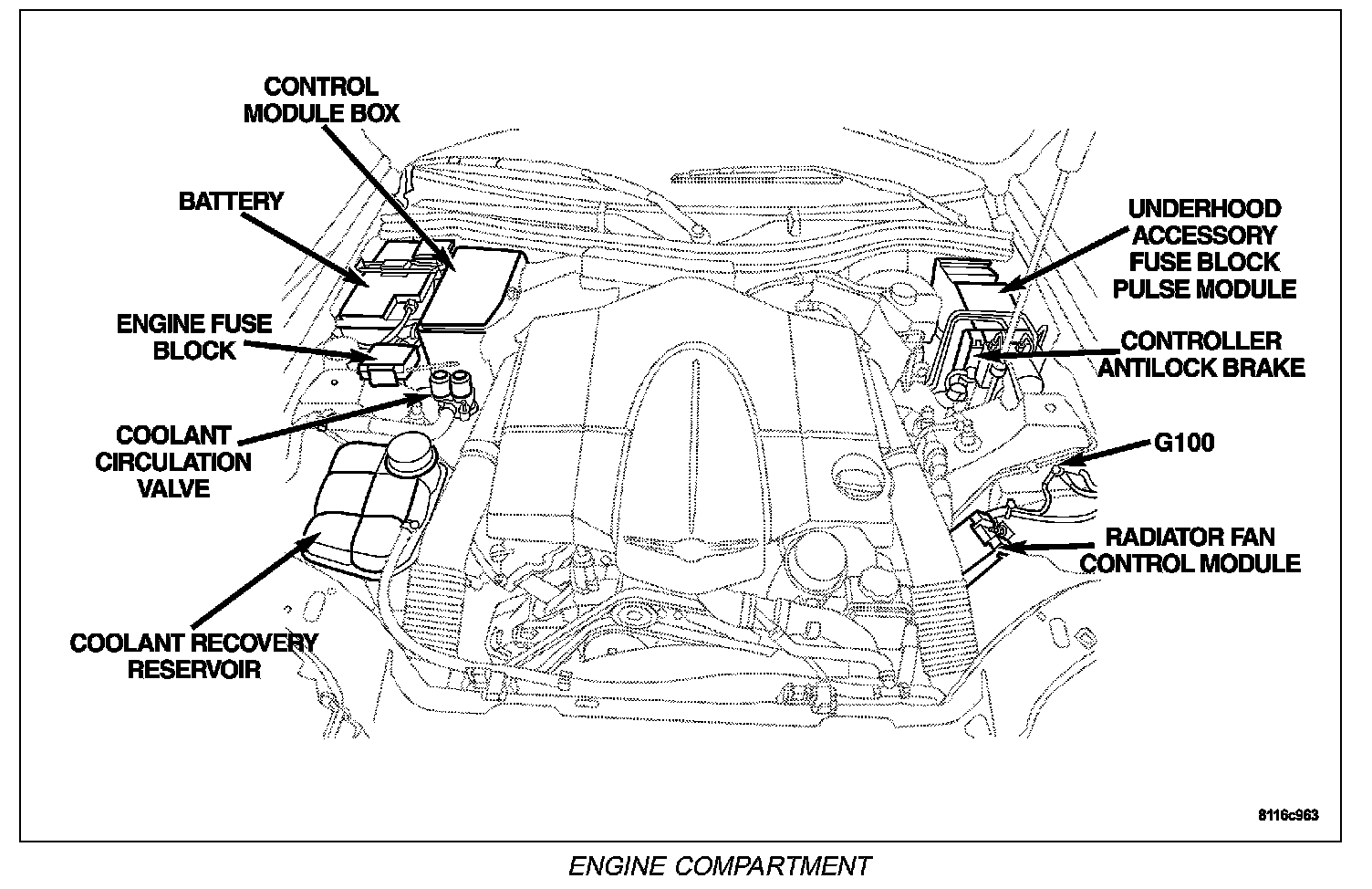 CONTROL MODULE BOX

BATTERY

ENGINE FUSE BLOCK

COOLANT CIRCULATION VALVE

COOLANT RECOVERY RESERVOIR

UNDERHOOD ACCESSORY FUSE BLOCK PULSE MODULE

CONTROLLER ANTILOCK BRAKE

G100

RADIATOR FAN CONTROL MODULE

8116c963

ENGINE COMPARTMENT