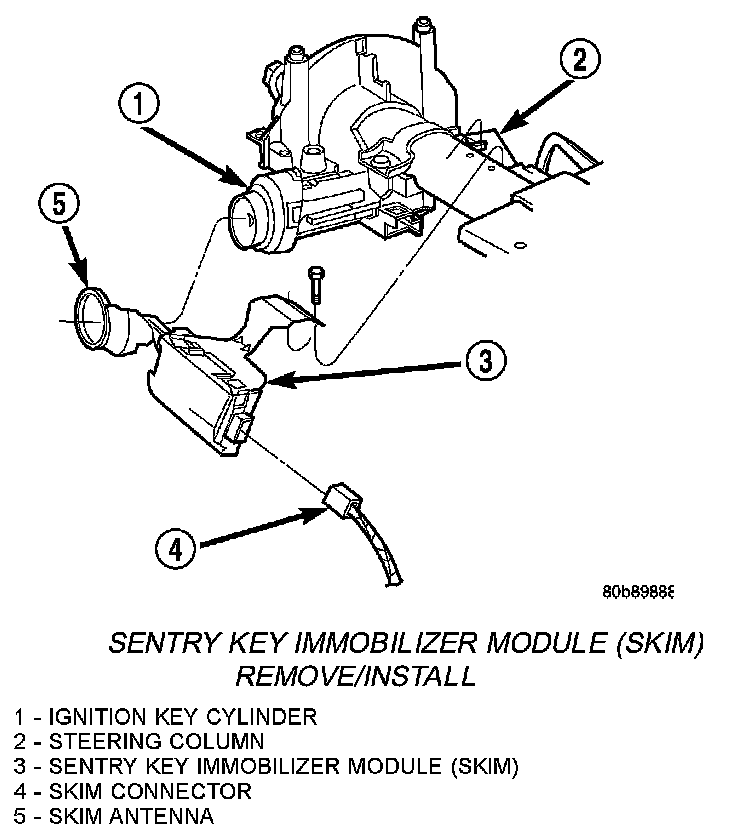 1

2

5

3

4

80b89889

SENTRY KEY IMMOBILIZER MODULE (SKIM) REMOVE/INSTALL

1 - IGNITION KEY CYLINDER
2 - STEERING COLUMN
3 - SENTRY KEY IMMOBILIZER MODULE (SKIM)
4 - SKIM CONNECTOR
5 - SKIM ANTENNA