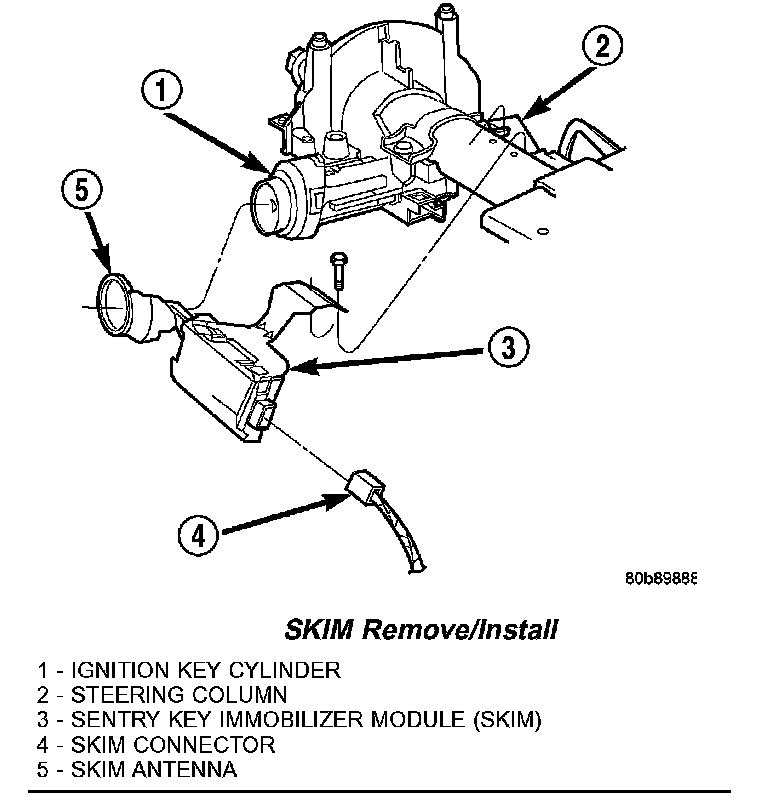 1

2

5

3

4

80b89888

SKIM Remove/Install

1 - IGNITION KEY CYLINDER
2 - STEERING COLUMN
3 - SENTRY KEY IMMOBILIZER MODULE (SKIM)
4 - SKIM CONNECTOR
5 - SKIM ANTENNA