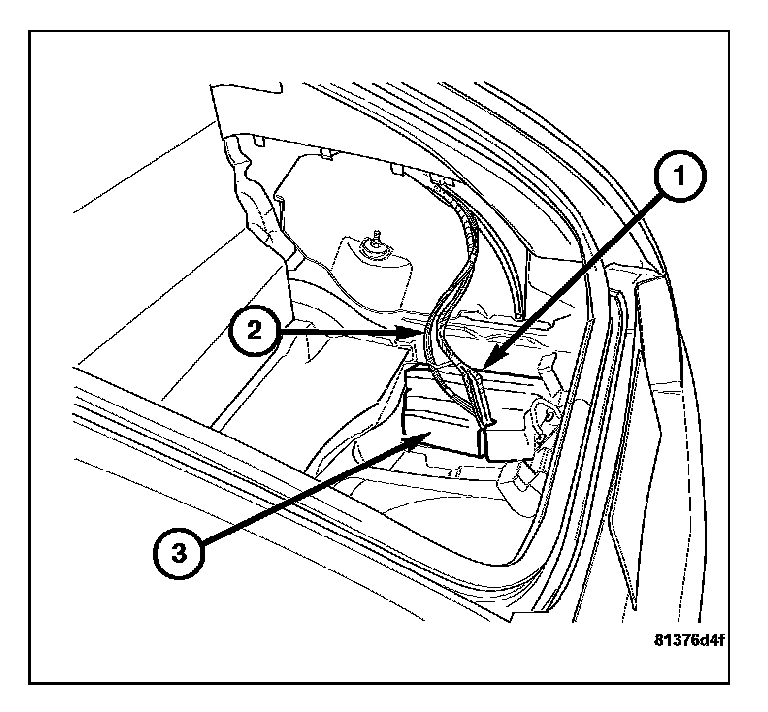 1

2

3

81376d4f