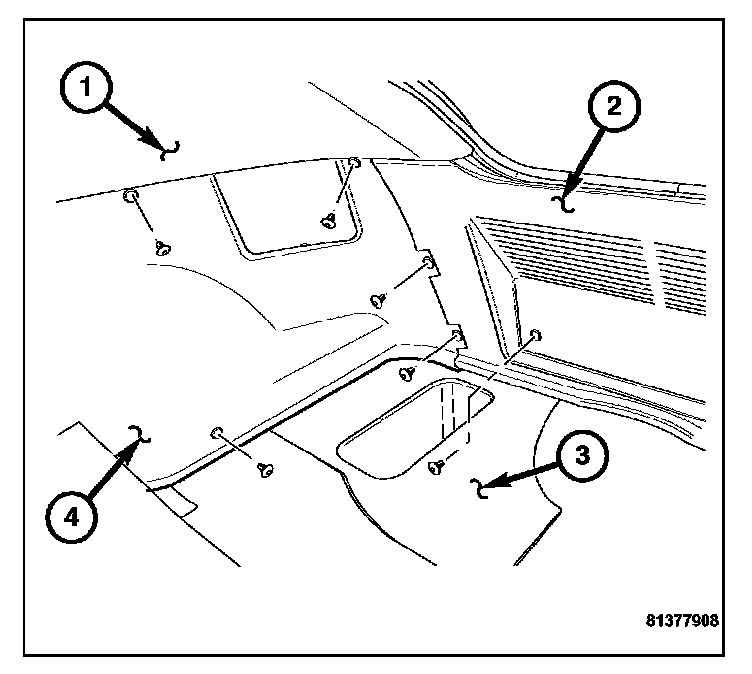 1

2

3

4

81377908