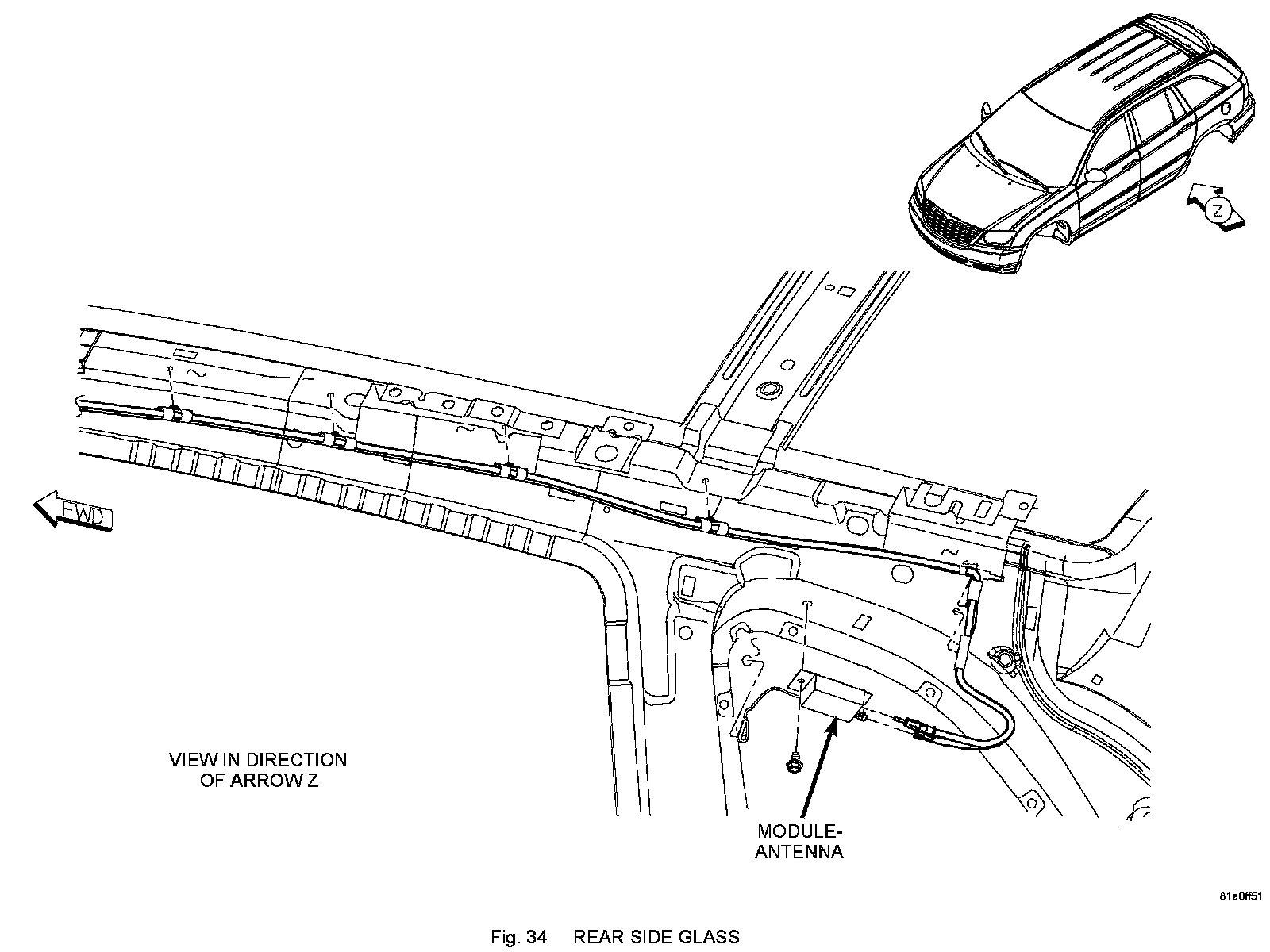 Z

FWD

VIEW IN DIRECTION OF ARROW Z

MODULE-ANTENNA

81a0ff51

Fig. 34 REAR SIDE GLASS